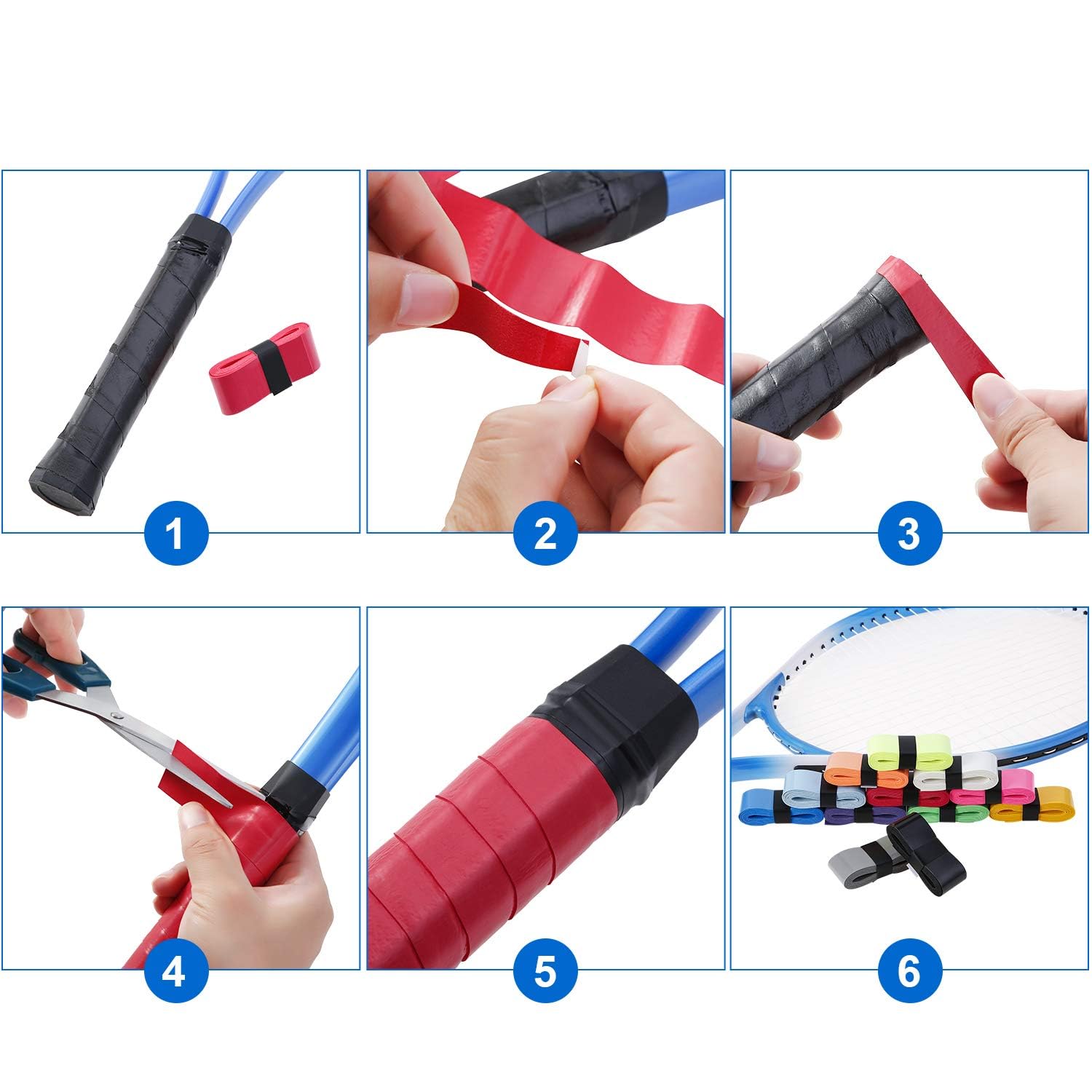 1

2

3

4

5

6