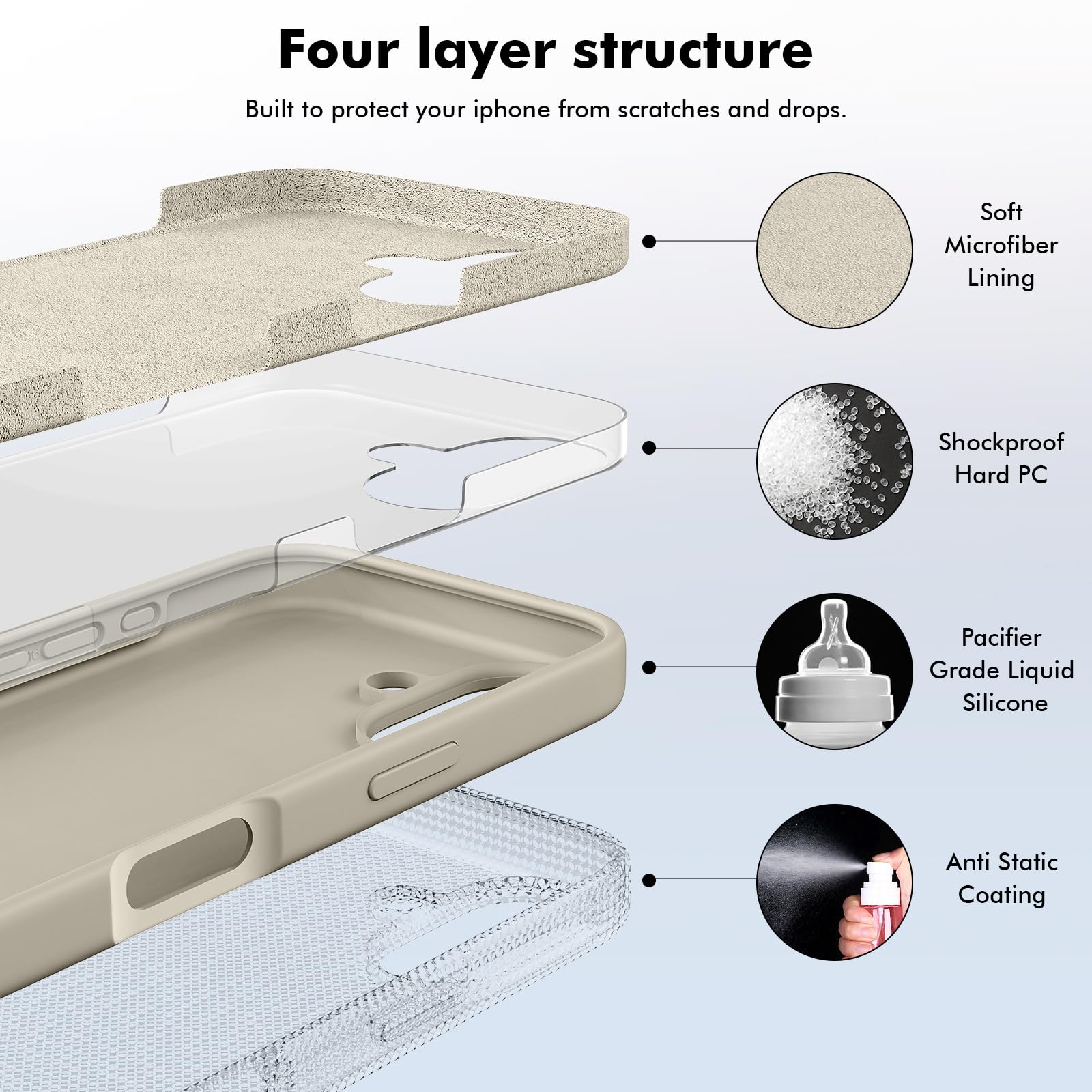 Four layer structure

Built to protect your iphone from scratches and drops.

Soft Microfiber Lining

Shockproof Hard PC

Pacifier Grade Liquid Silicone

Anti Static Coating