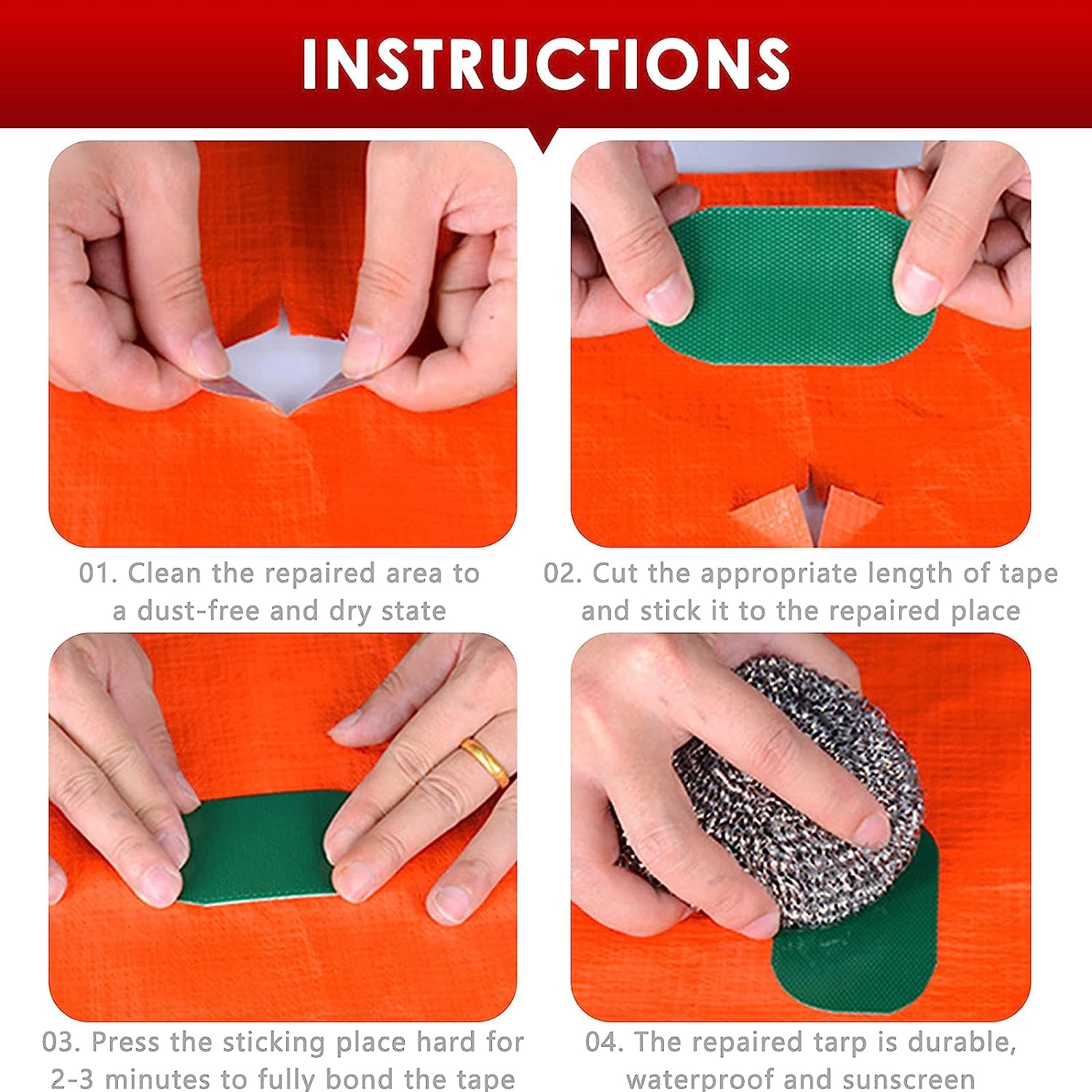 INSTRUCTIONS

01. Clean the repaired area to a dust-free and dry state

02. Cut the appropriate length of tape and stick it to the repaired place

03. Press the sticking place hard for 2-3 minutes to fully bond the tape

04. The repaired tarp is durable, waterproof and sunscreen