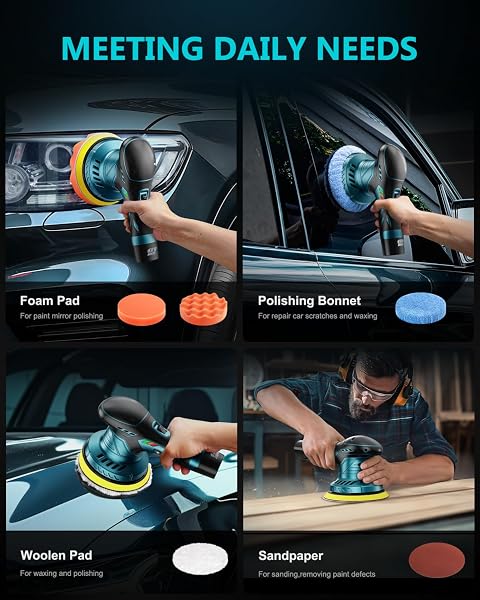 MEETING DAILY NEEDS

Foam Pad
For paint mirror polishing

Polishing Bonnet
For repair car scratches and waxing

Woolen Pad
For waxing and polishing

Sandpaper
For sanding,removing paint defects