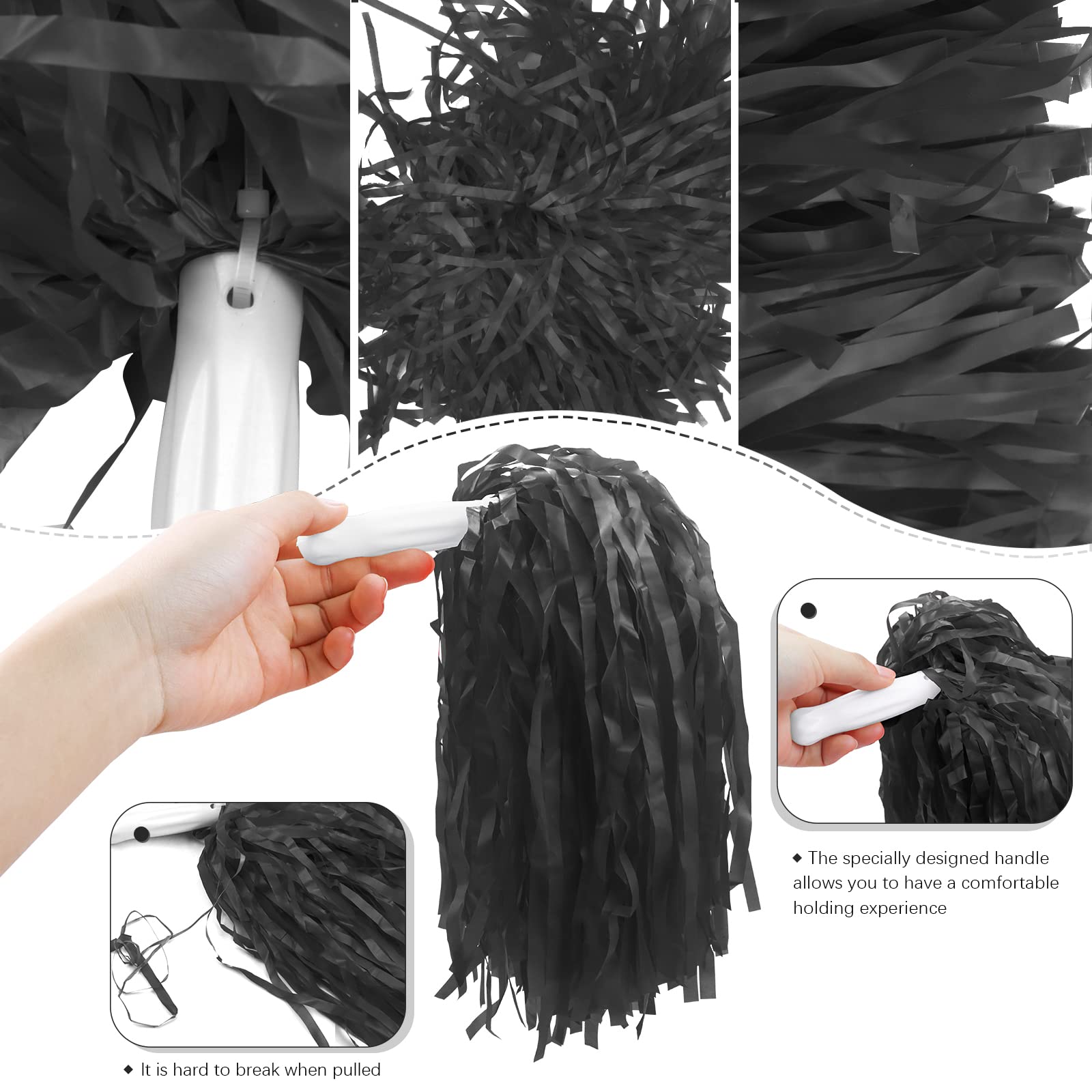 ◆ The specially designed handle allows you to have a comfortable holding experience

◆ It is hard to break when pulled