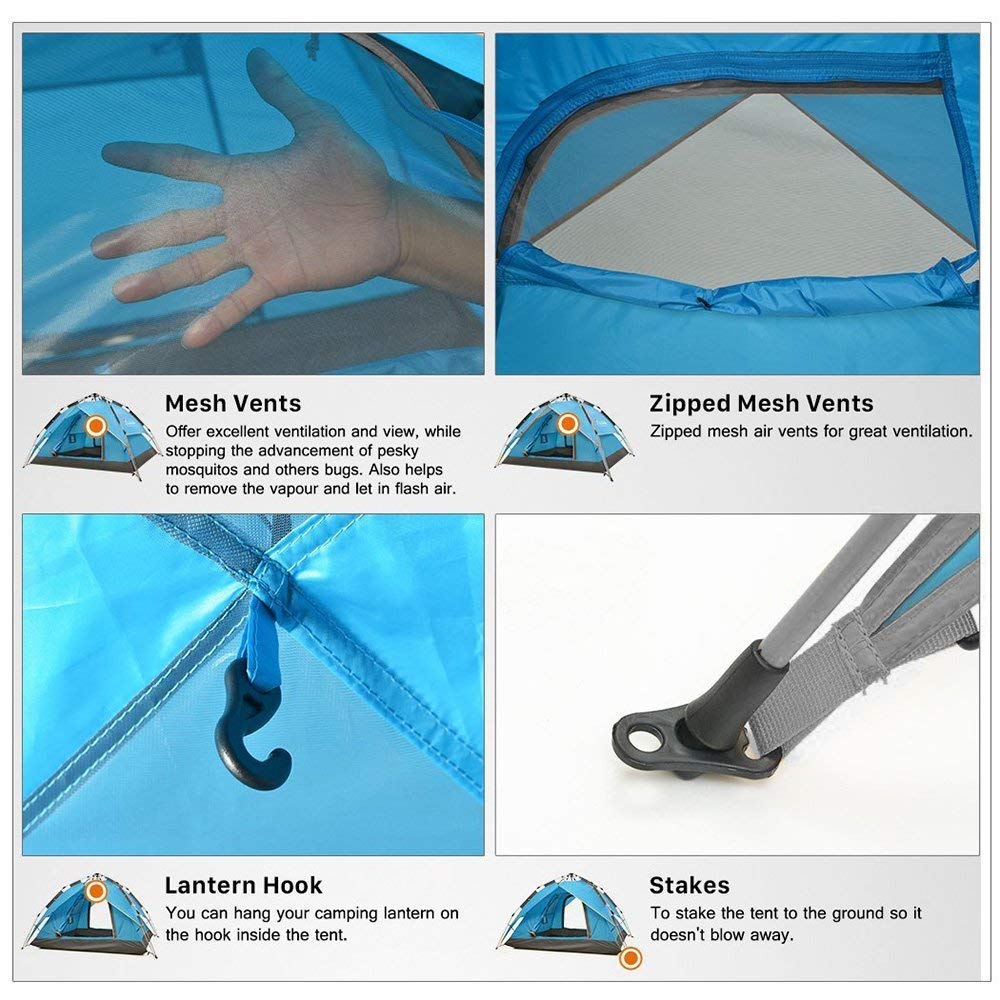 Mesh Vents

Offer excellent ventilation and view, while stopping the advancement of pesky mosquitos and others bugs. Also helps to remove the vapour and let in flash air.

Zipped Mesh Vents

Zipped mesh air vents for great ventilation.

Lantern Hook

You can hang your camping lantern on the hook inside the tent.

Stakes

To stake the tent to the ground so it doesn't blow away.