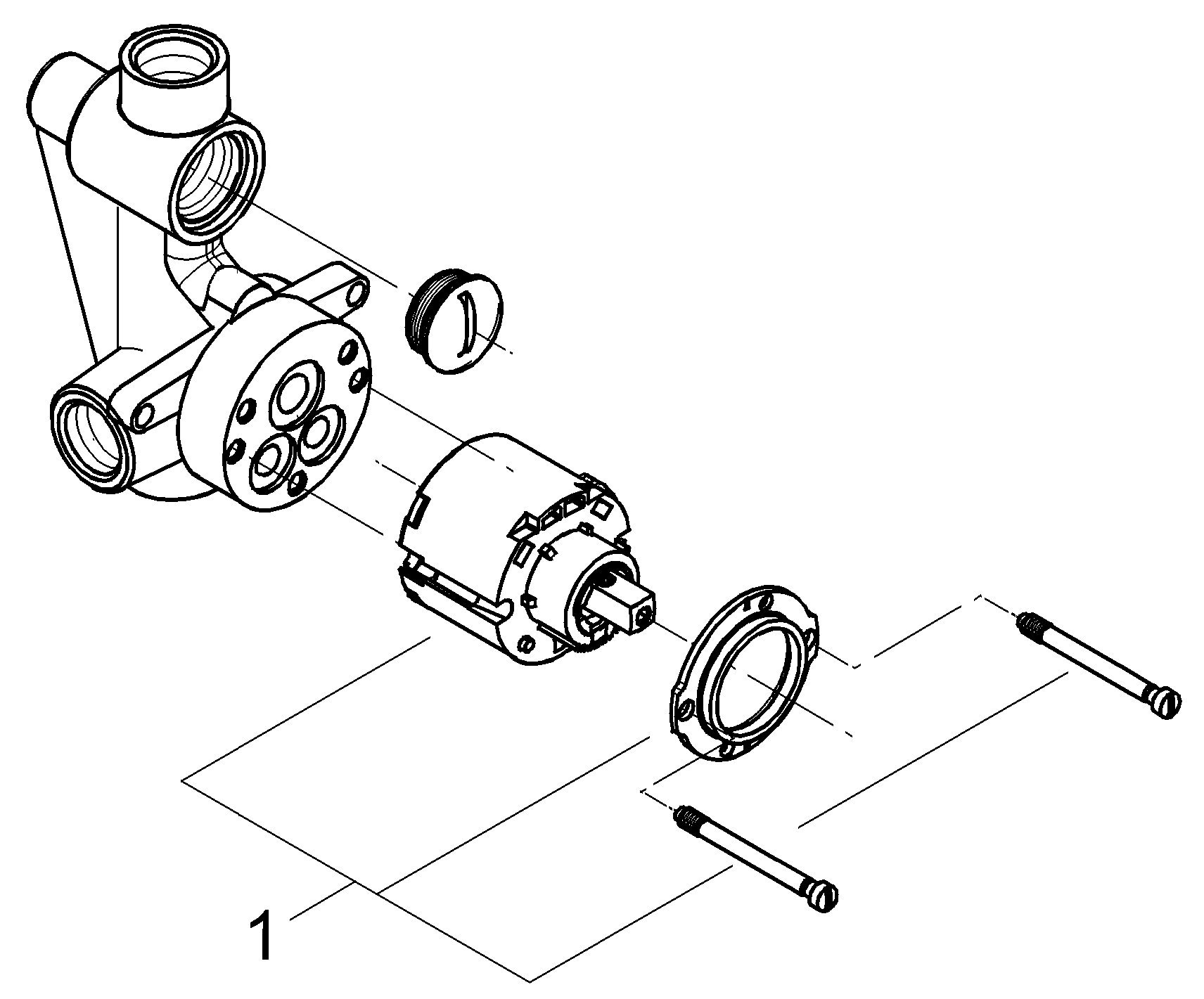 1