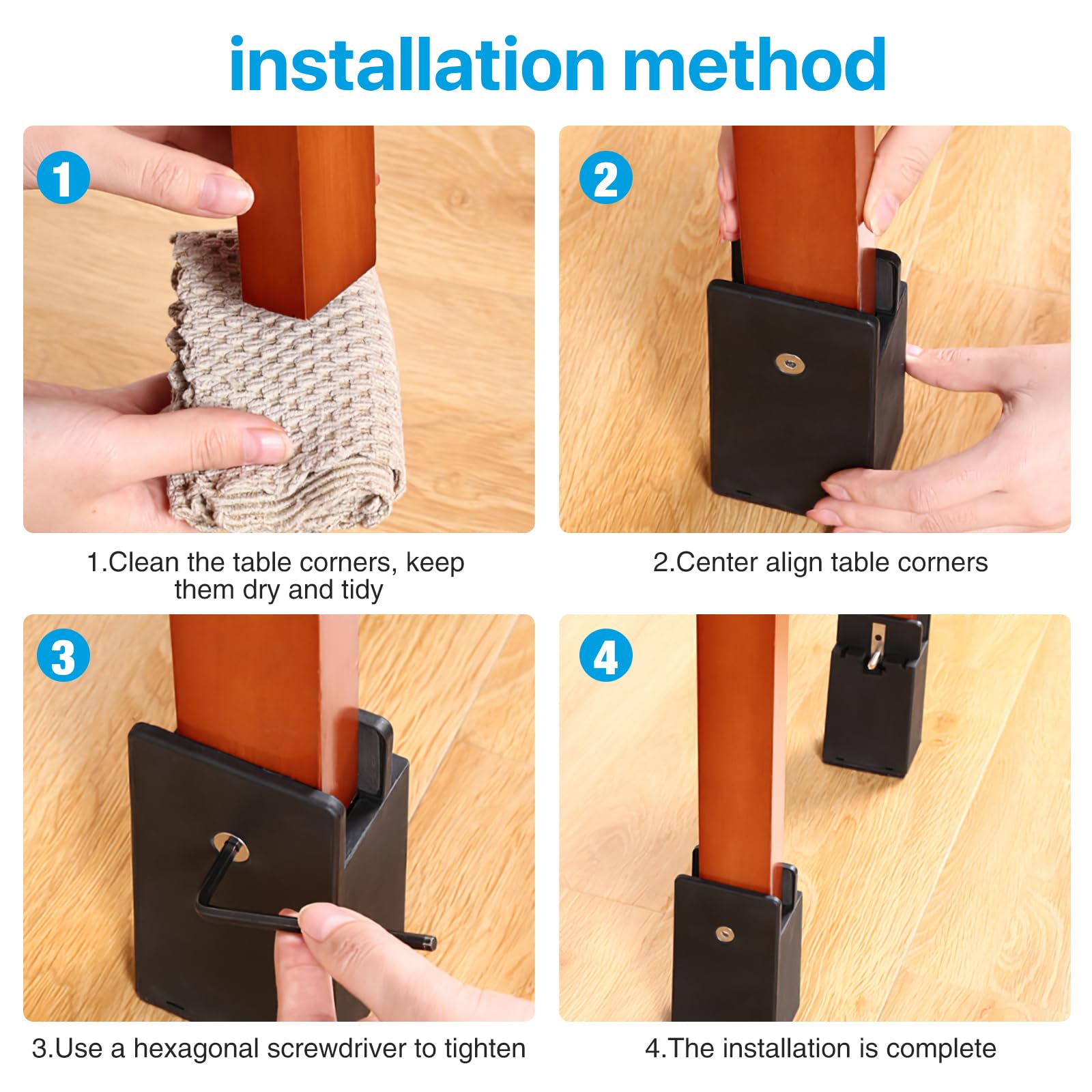 installation method

1

1.Clean the table corners, keep them dry and tidy

2

2.Center align table corners

3

3.Use a hexagonal screwdriver to tighten

4

4.The installation is complete