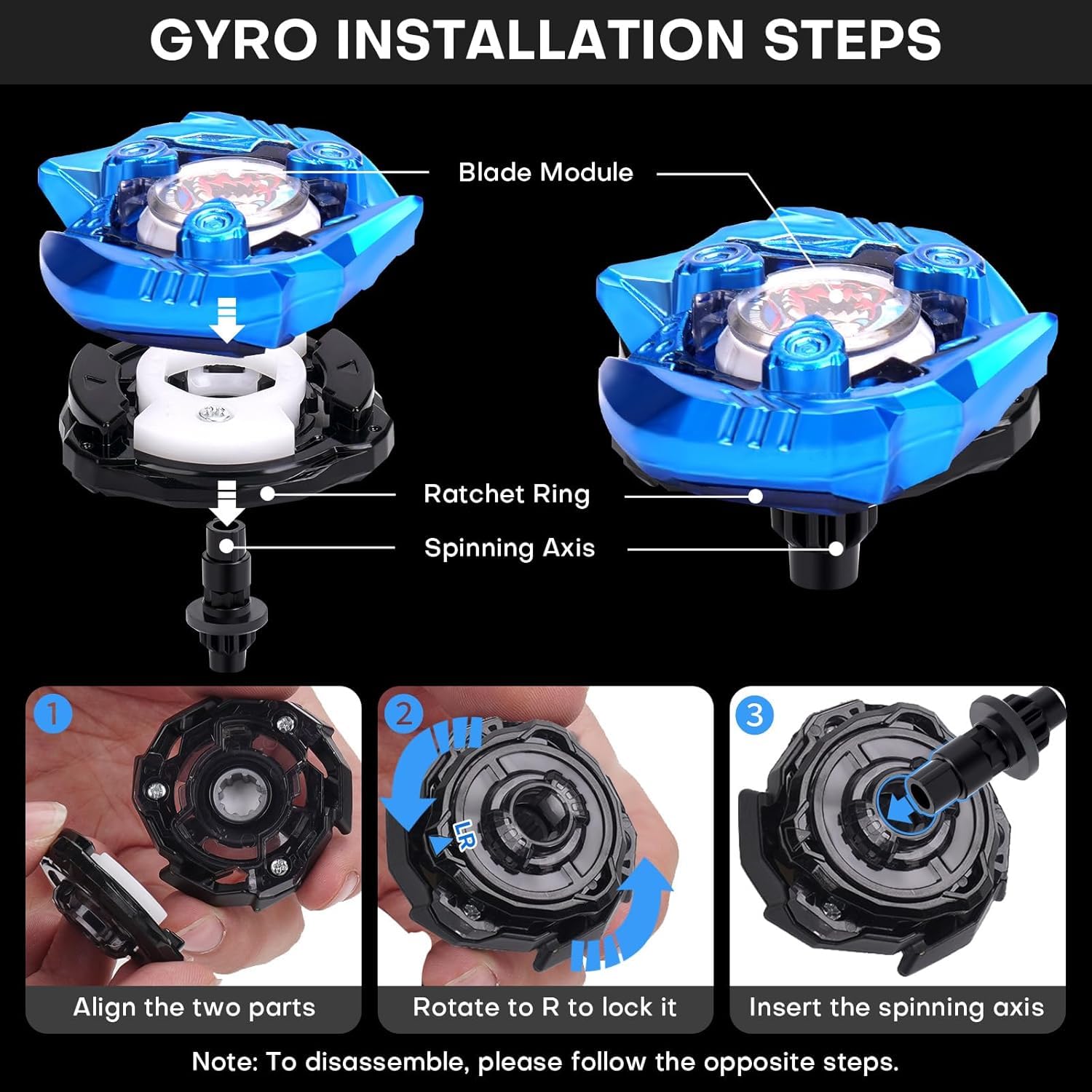 GYRO INSTALLATION STEPS

Blade Module

Ratchet Ring

Spinning Axis

1

Align the two parts

2

LR

Rotate to R to lock it

3

Insert the spinning axis

Note: To disassemble, please follow the opposite steps.