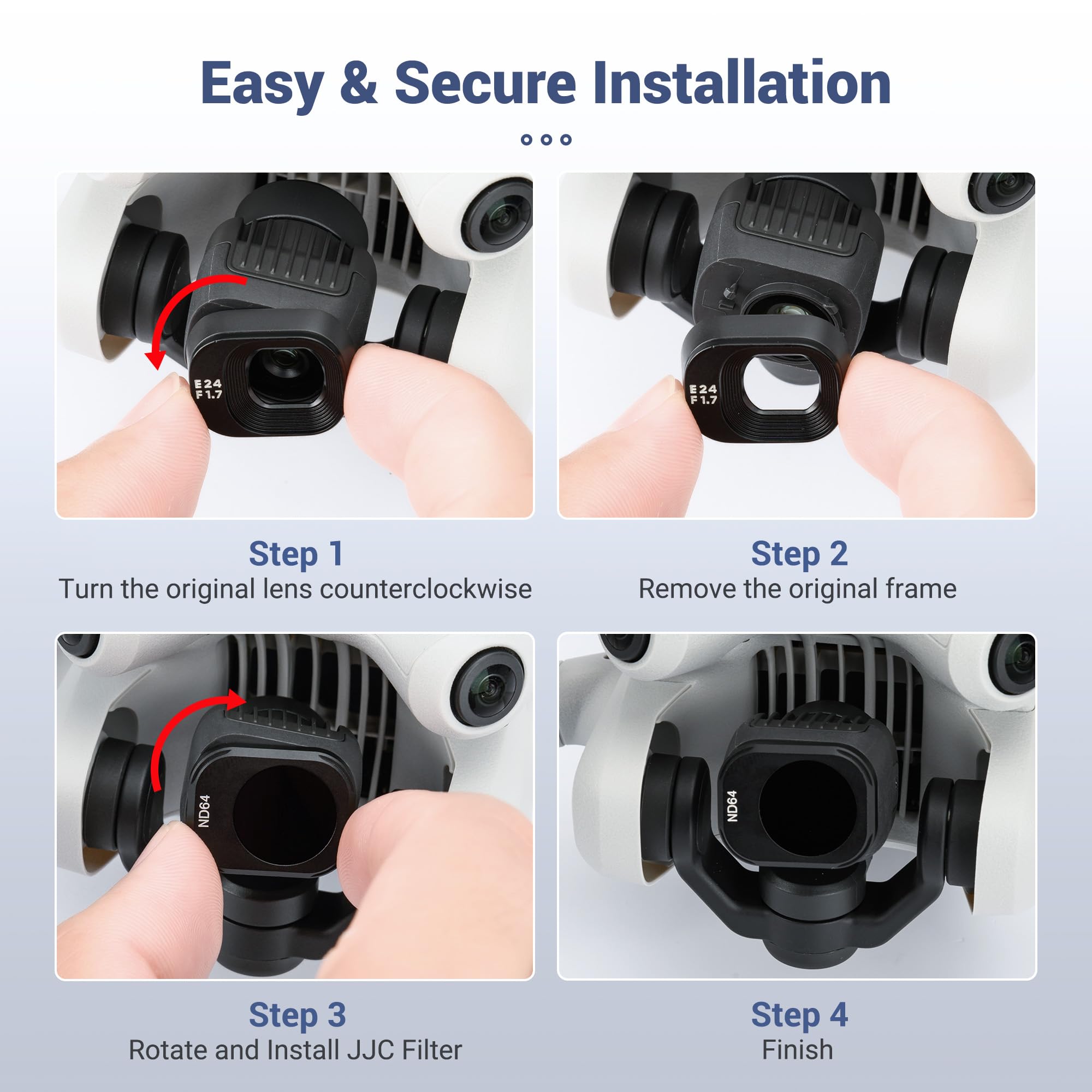 Easy & Secure Installation

E24
F1.7

Step 1
Turn the original lens counterclockwise

E24
F1.7

Step 2
Remove the original frame

ND64

Step 3
Rotate and Install JJC Filter

ND64

Step 4
Finish