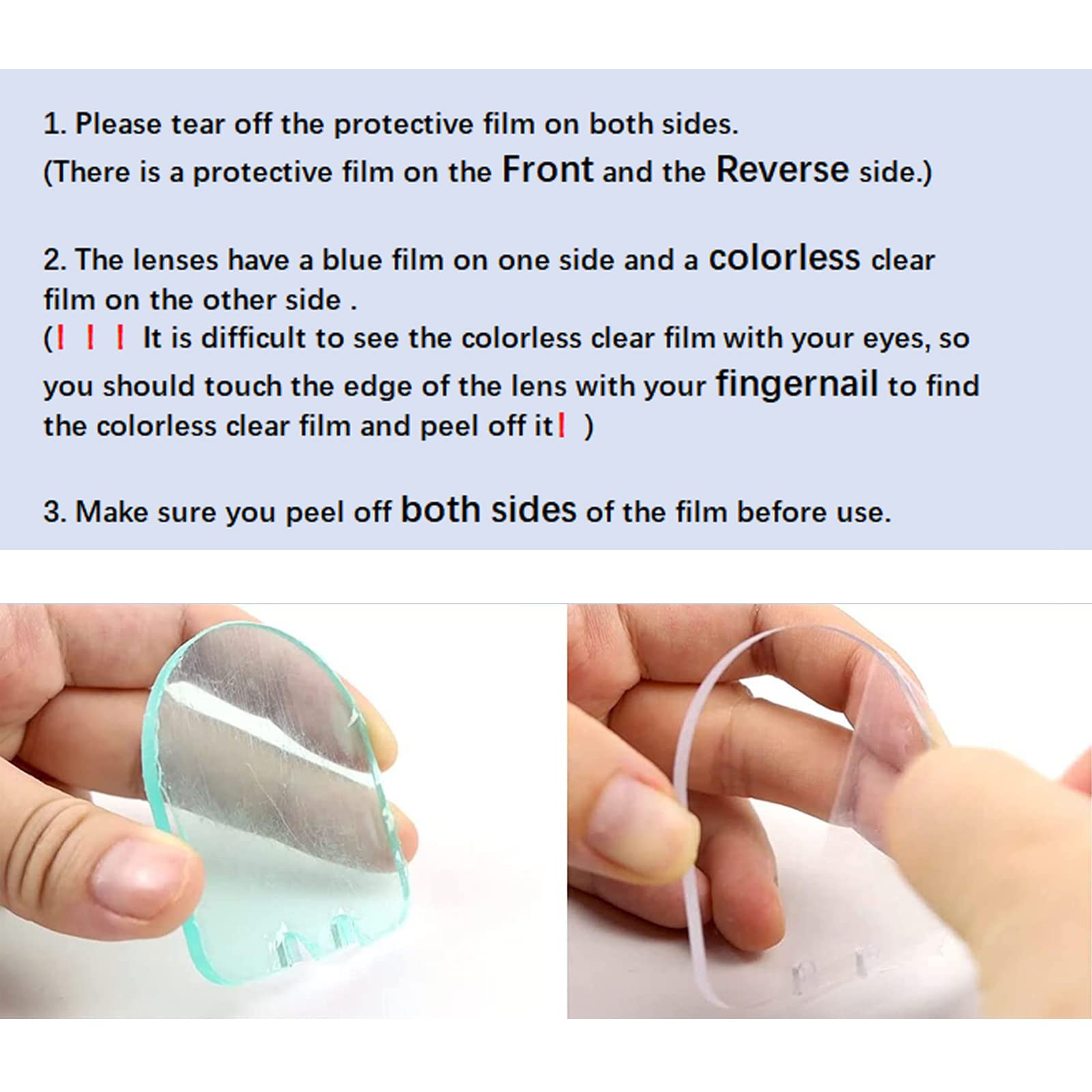 1. Please tear off the protective film on both sides.
(There is a protective film on the Front and the Reverse side.)

2. The lenses have a blue film on one side and a colorless clear film on the other side .
(! ! ! It is difficult to see the colorless clear film with your eyes, so you should touch the edge of the lens with your fingernail to find the colorless clear film and peel off it! )

3. Make sure you peel off both sides of the film before use.