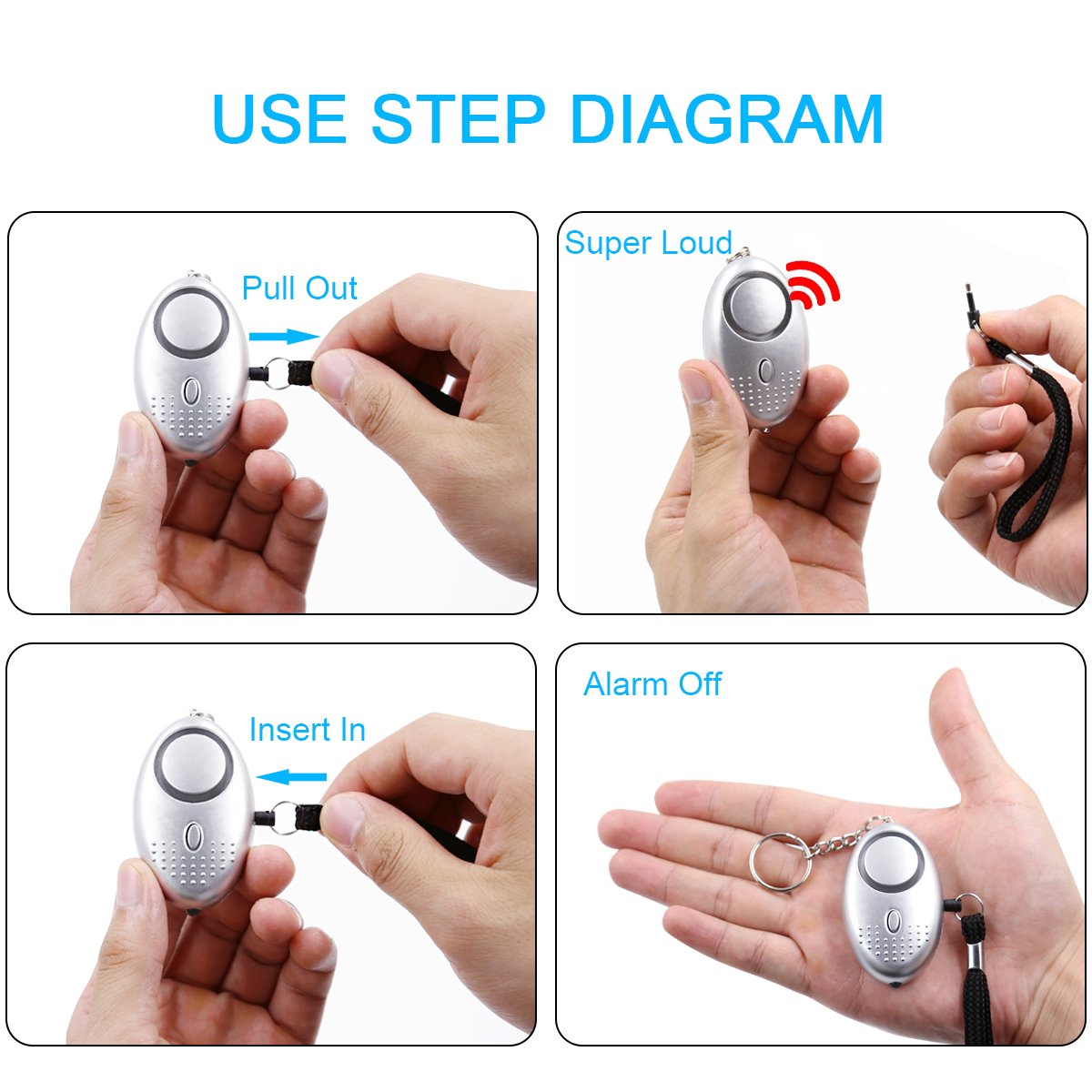 USE STEP DIAGRAM

Pull Out

Super Loud

Insert In

Alarm Off