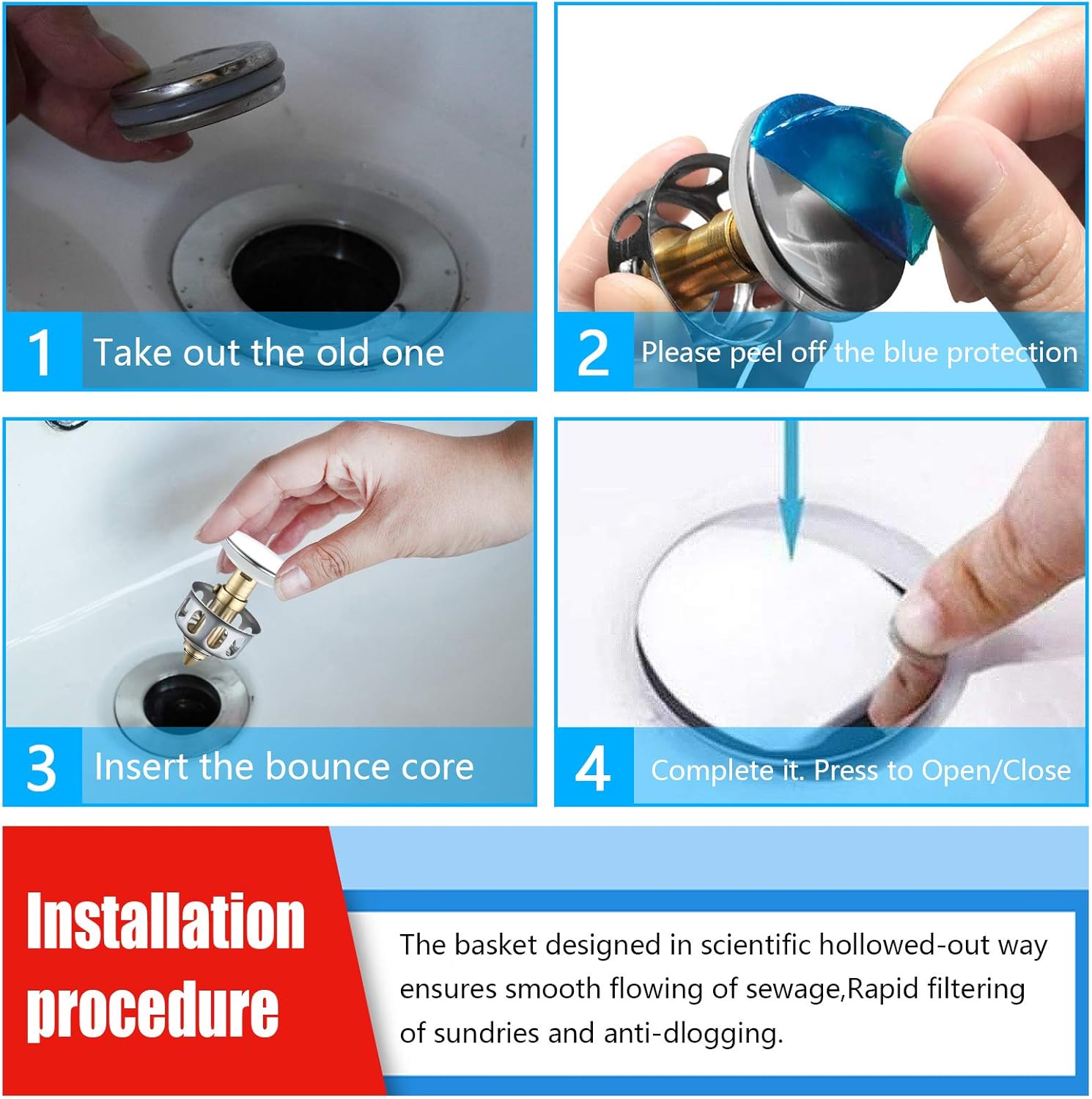 1 Take out the old one

2 Please peel off the blue protection

3 Insert the bounce core

4 Complete it. Press to Open/Close

Installation procedure

The basket designed in scientific hollowed-out way ensures smooth flowing of sewage,Rapid filtering of sundries and anti-dlogging.