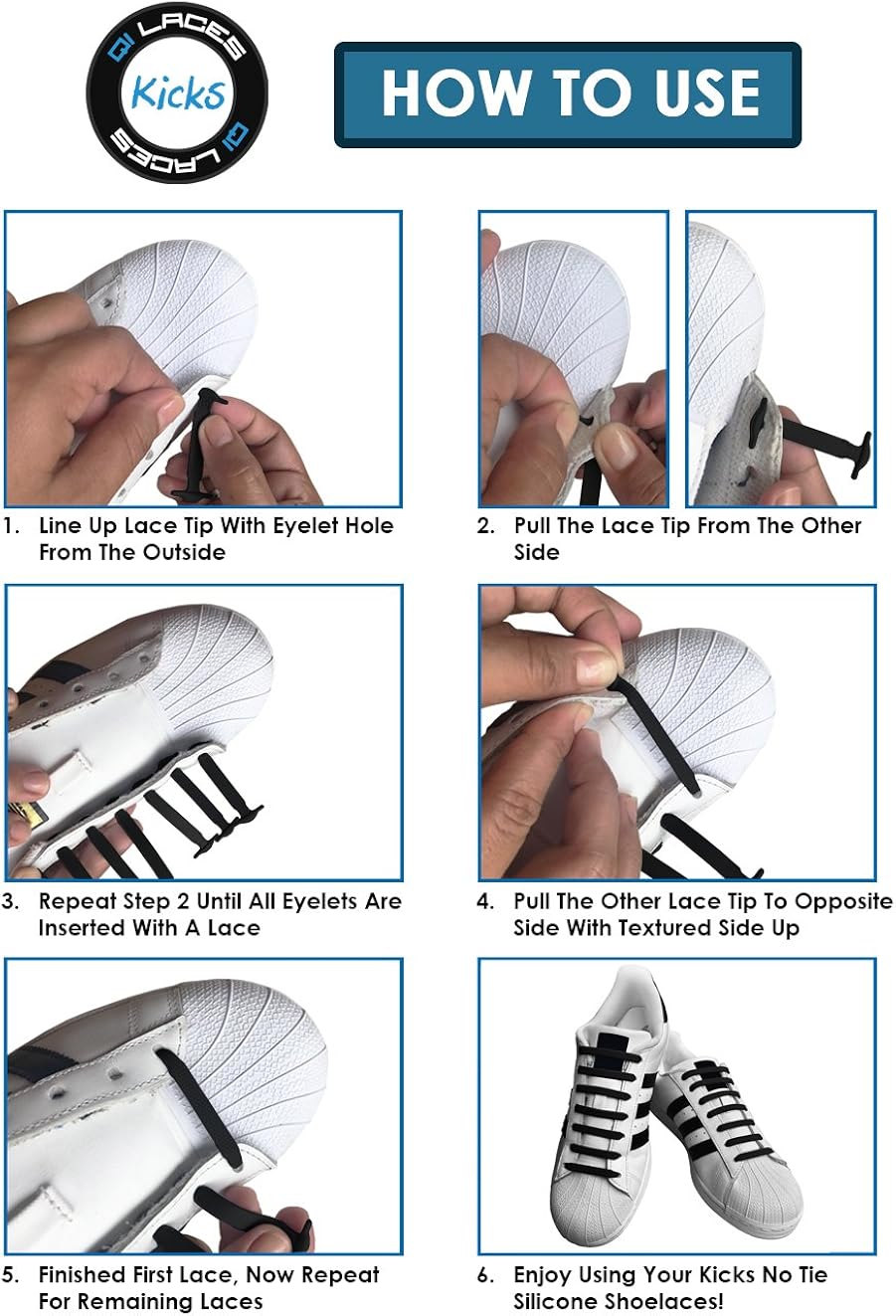 QI LACES
Kicks
QI LACES

HOW TO USE

1. Line Up Lace Tip With Eyelet Hole From The Outside

2. Pull The Lace Tip From The Other Side

3. Repeat Step 2 Until All Eyelets Are Inserted With A Lace

4. Pull The Other Lace Tip To Opposite Side With Textured Side Up

5. Finished First Lace, Now Repeat For Remaining Laces

6. Enjoy Using Your Kicks No Tie Silicone Shoelaces!