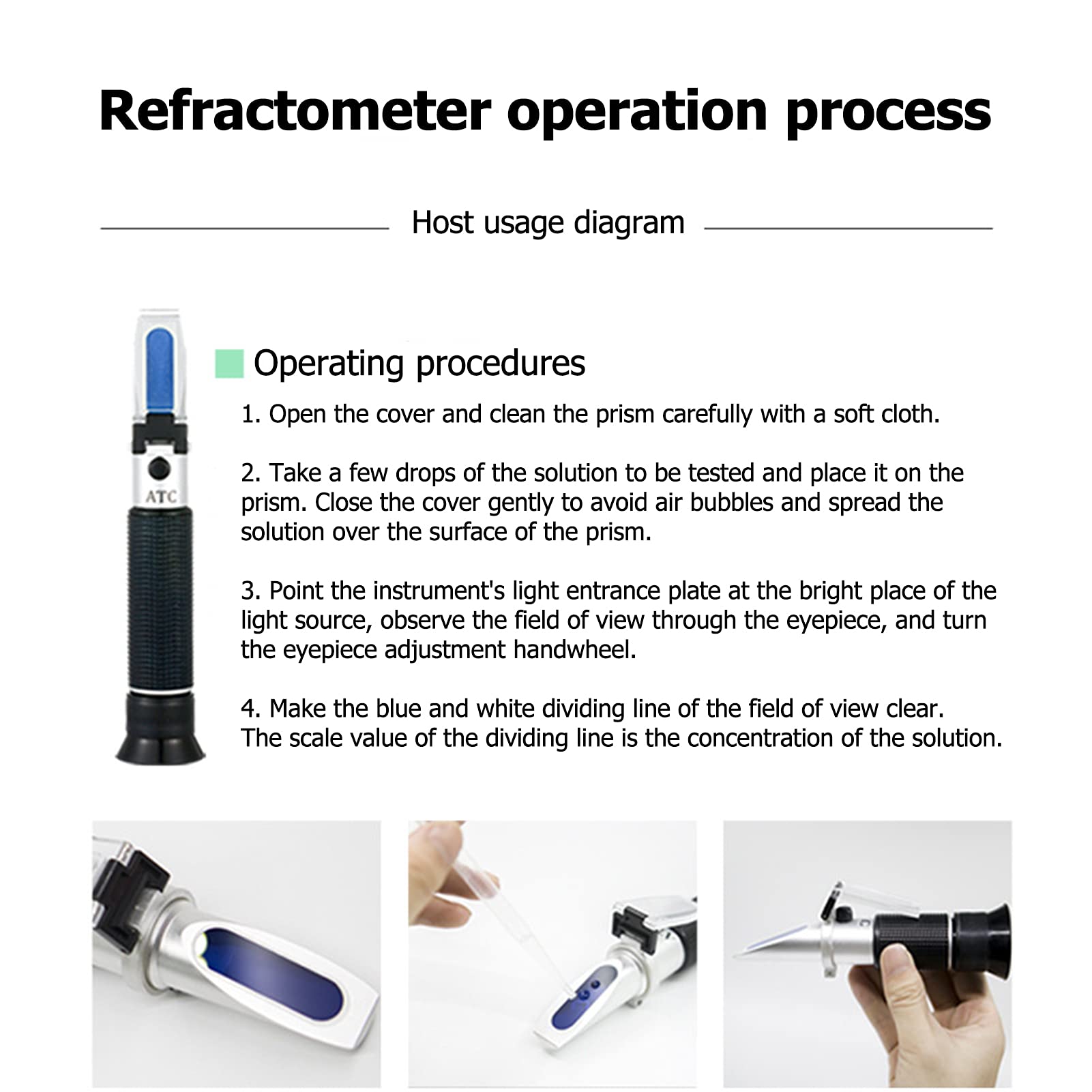 Refractometer operation process

Host usage diagram

ATC

Operating procedures

1. Open the cover and clean the prism carefully with a soft cloth.

2. Take a few drops of the solution to be tested and place it on the prism. Close the cover gently to avoid air bubbles and spread the solution over the surface of the prism.

3. Point the instrument's light entrance plate at the bright place of the light source, observe the field of view through the eyepiece, and turn the eyepiece adjustment handwheel.

4. Make the blue and white dividing line of the field of view clear. The scale value of the dividing line is the concentration of the solution.