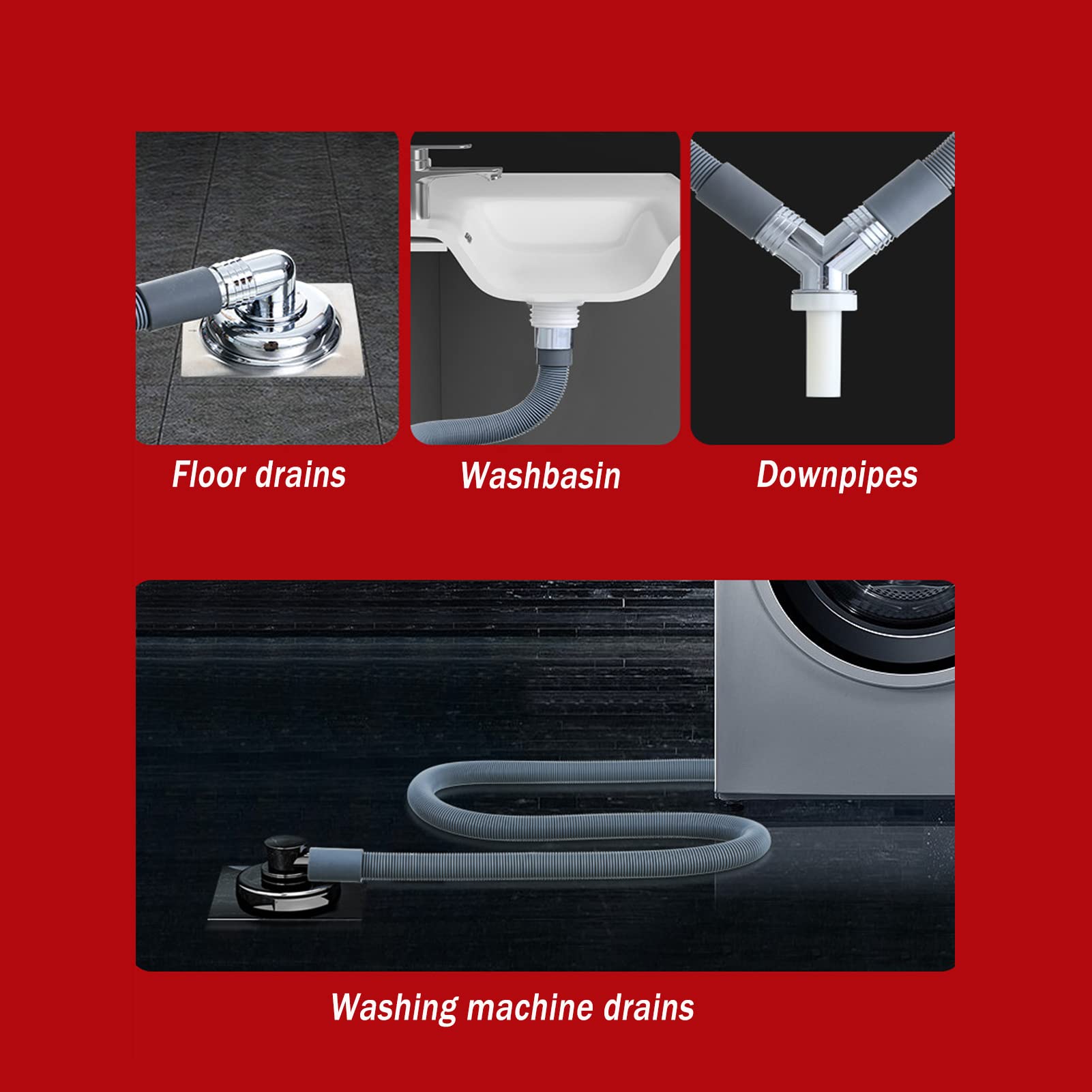 Floor drains

Washbasin

Downpipes

Washing machine drains