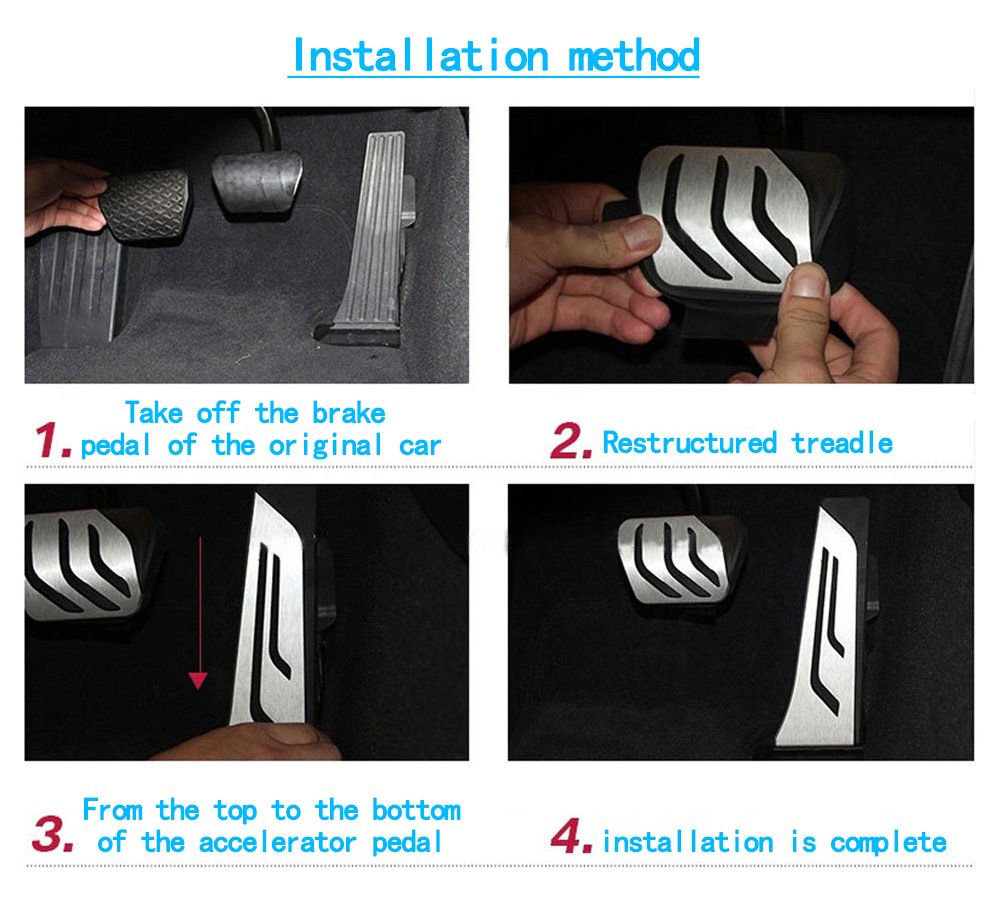 Installation method

1. Take off the brake pedal of the original car

2. Restructured treadle

3. From the top to the bottom of the accelerator pedal

4. installation is complete