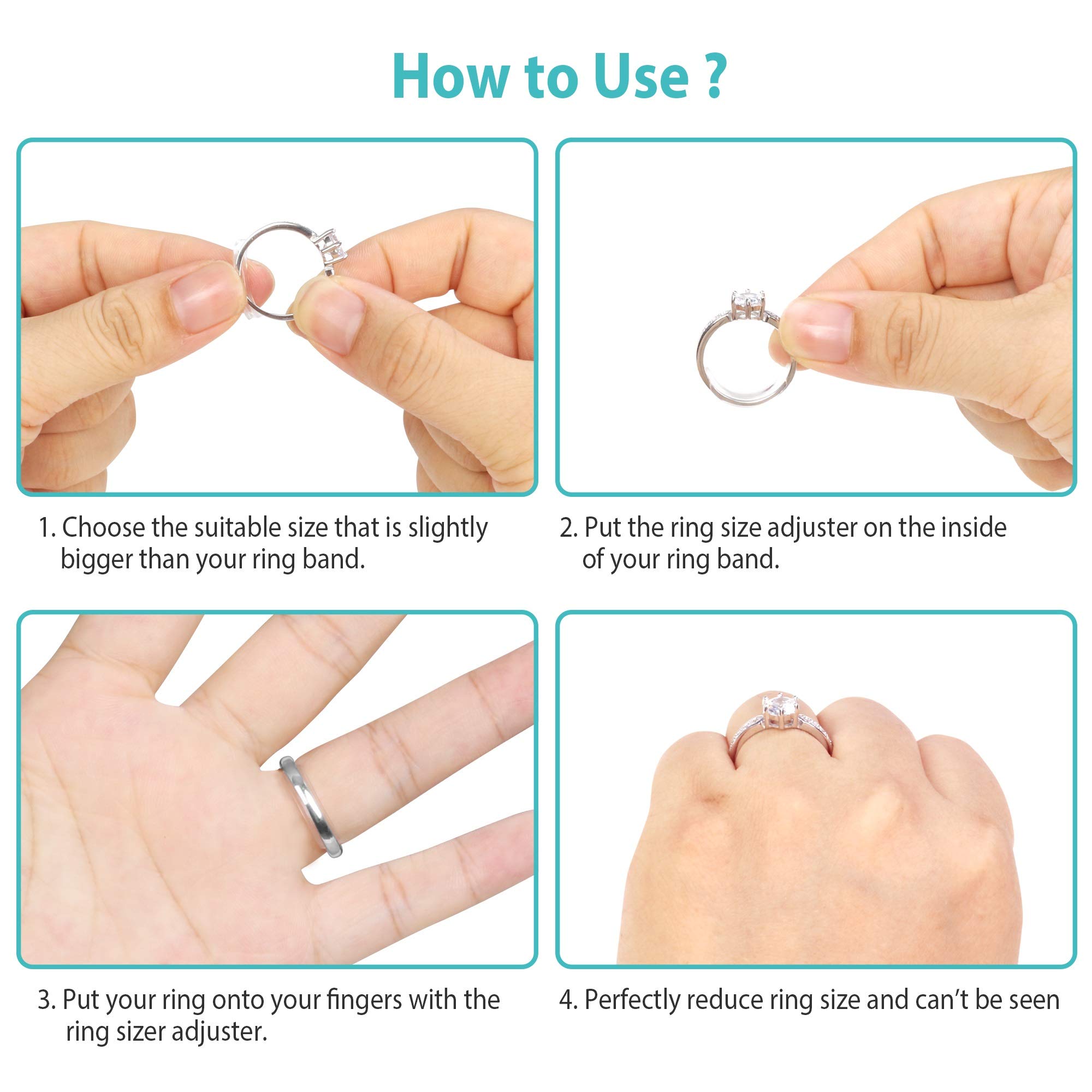 How to Use ?

1. Choose the suitable size that is slightly bigger than your ring band.

2. Put the ring size adjuster on the inside of your ring band.

3. Put your ring onto your fingers with the ring sizer adjuster.

4. Perfectly reduce ring size and can't be seen