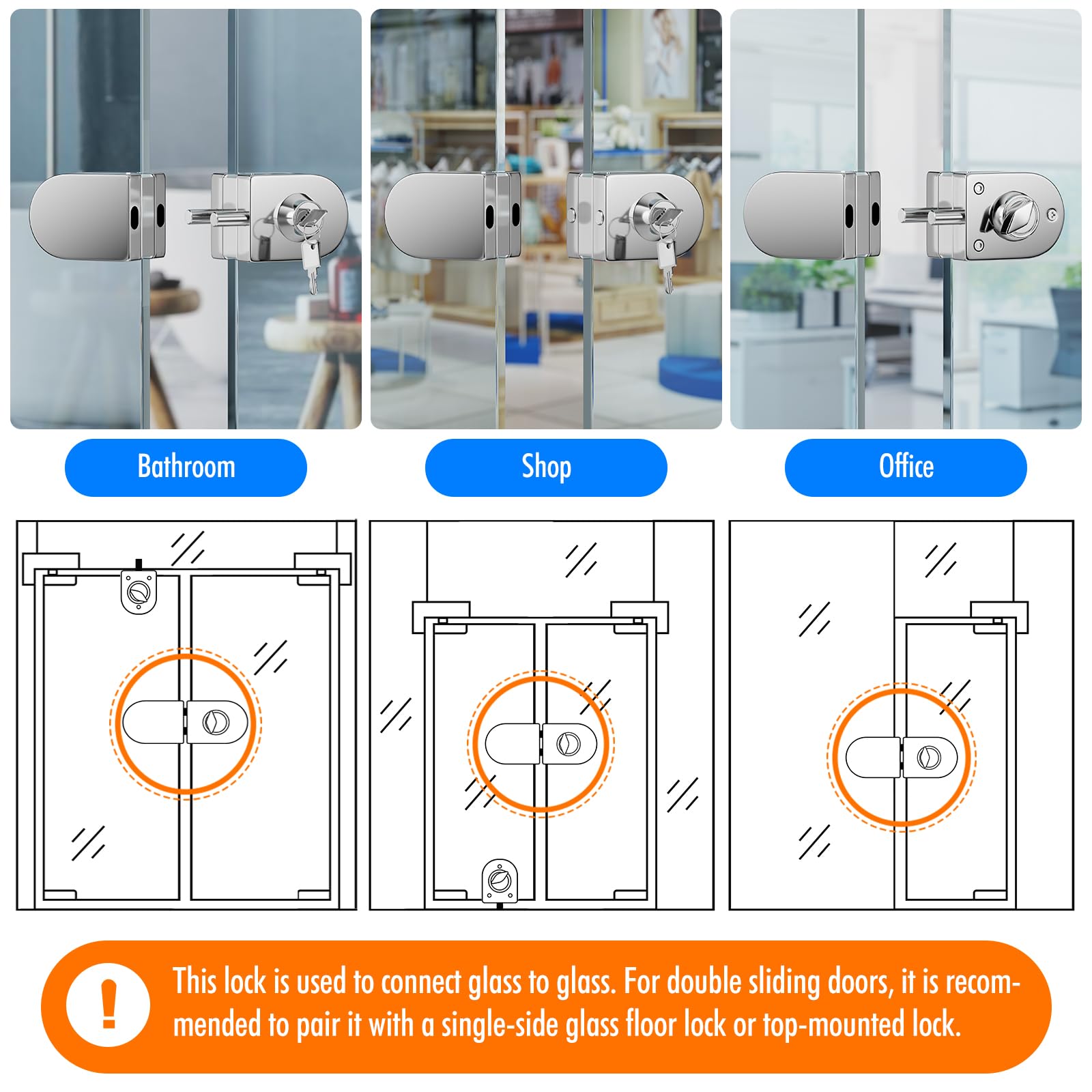 Bathroom

Shop

Office

!

This lock is used to connect glass to glass. For double sliding doors, it is recommended to pair it with a single-side glass floor lock or top-mounted lock.