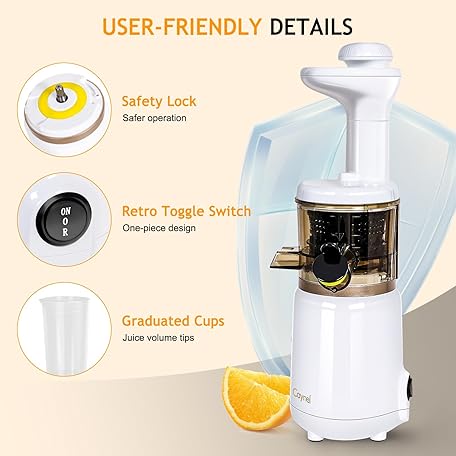 USER-FRIENDLY DETAILS

Safety Lock
Safer operation

ON
O
R

Retro Toggle Switch
One-piece design

Graduated Cups
Juice volume tips

Caynel