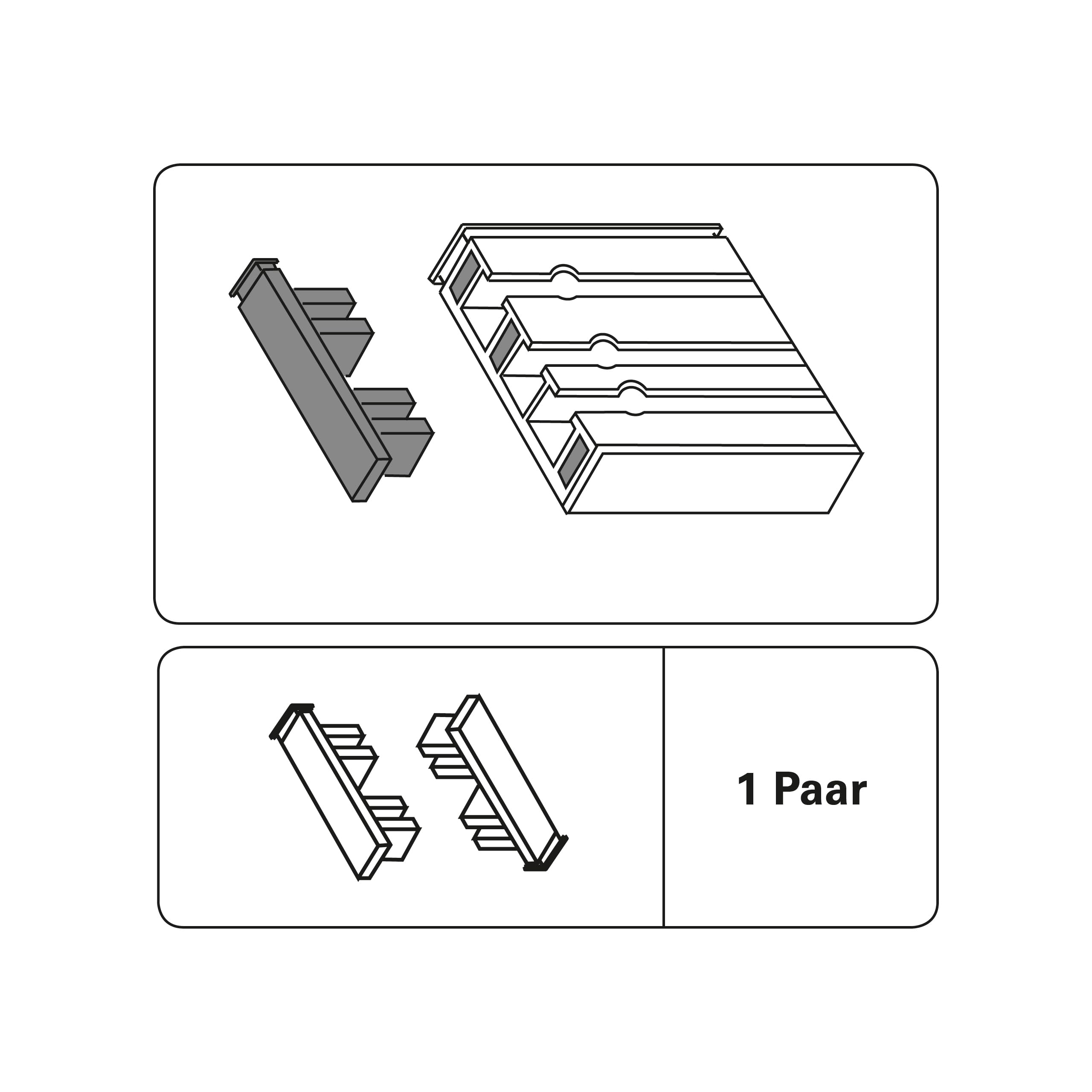 1 Paar