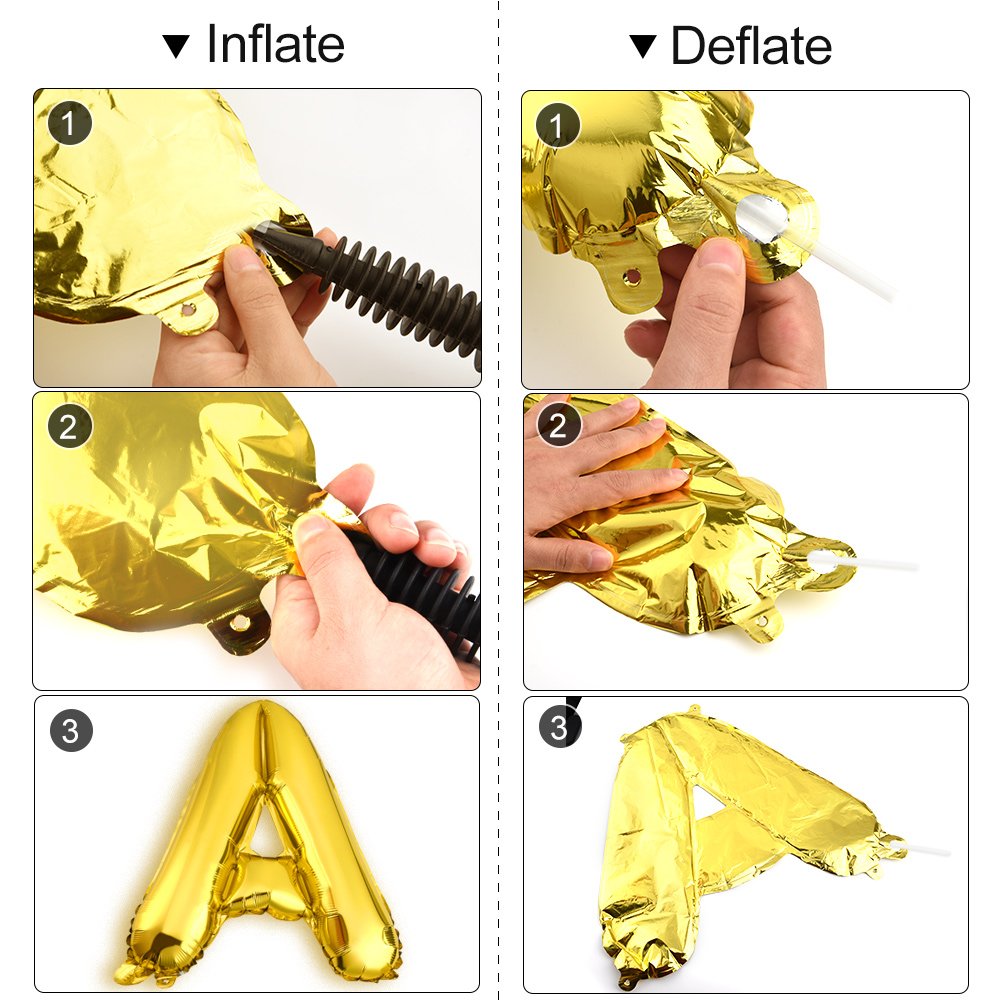 ▼ Inflate

1

2

3

▼ Deflate

1

2

3