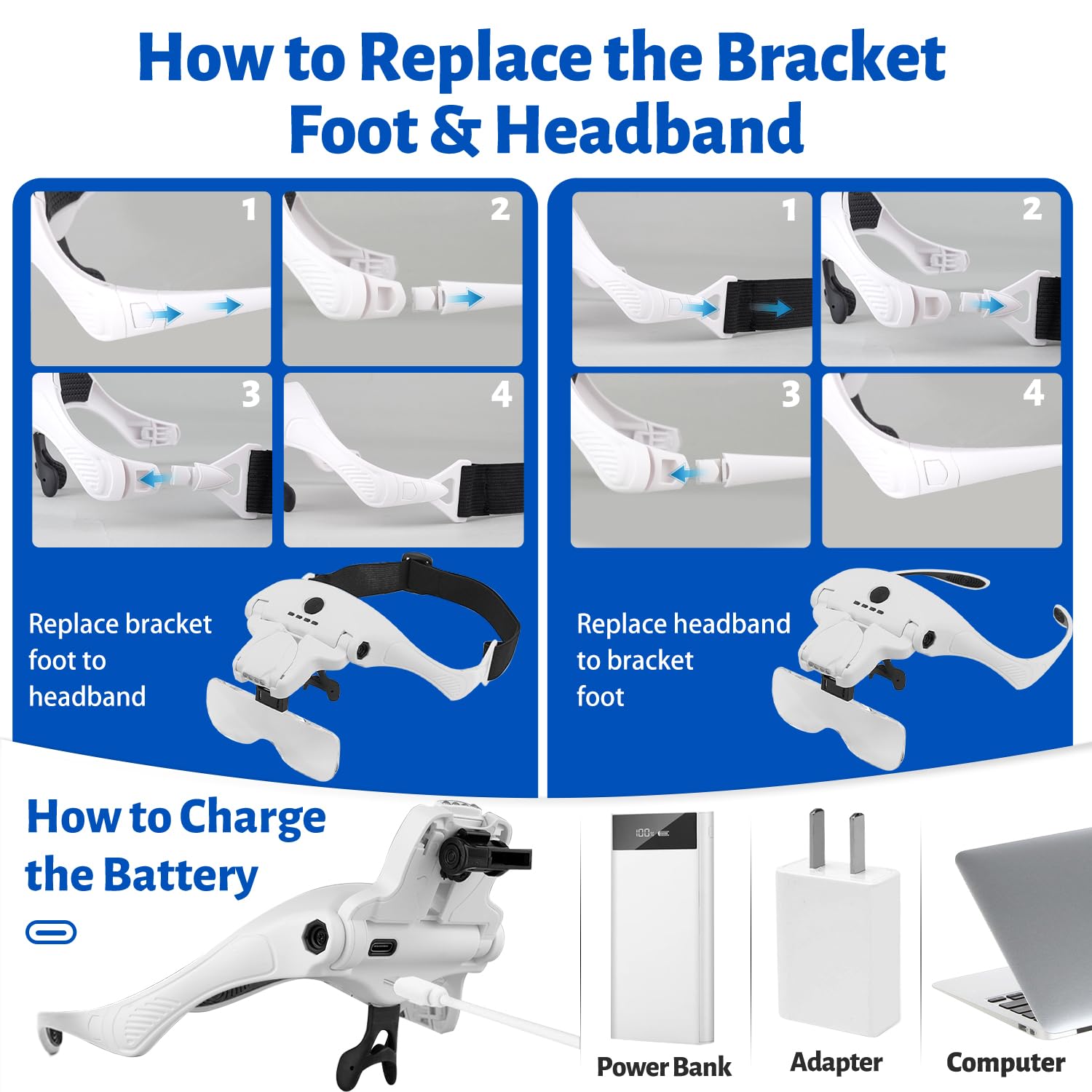 How to Replace the Bracket Foot & Headband

1
2
3
4

Replace bracket foot to headband

1
2
3
4

Replace headband to bracket foot

How to Charge the Battery

100%

Power Bank

Adapter

Computer