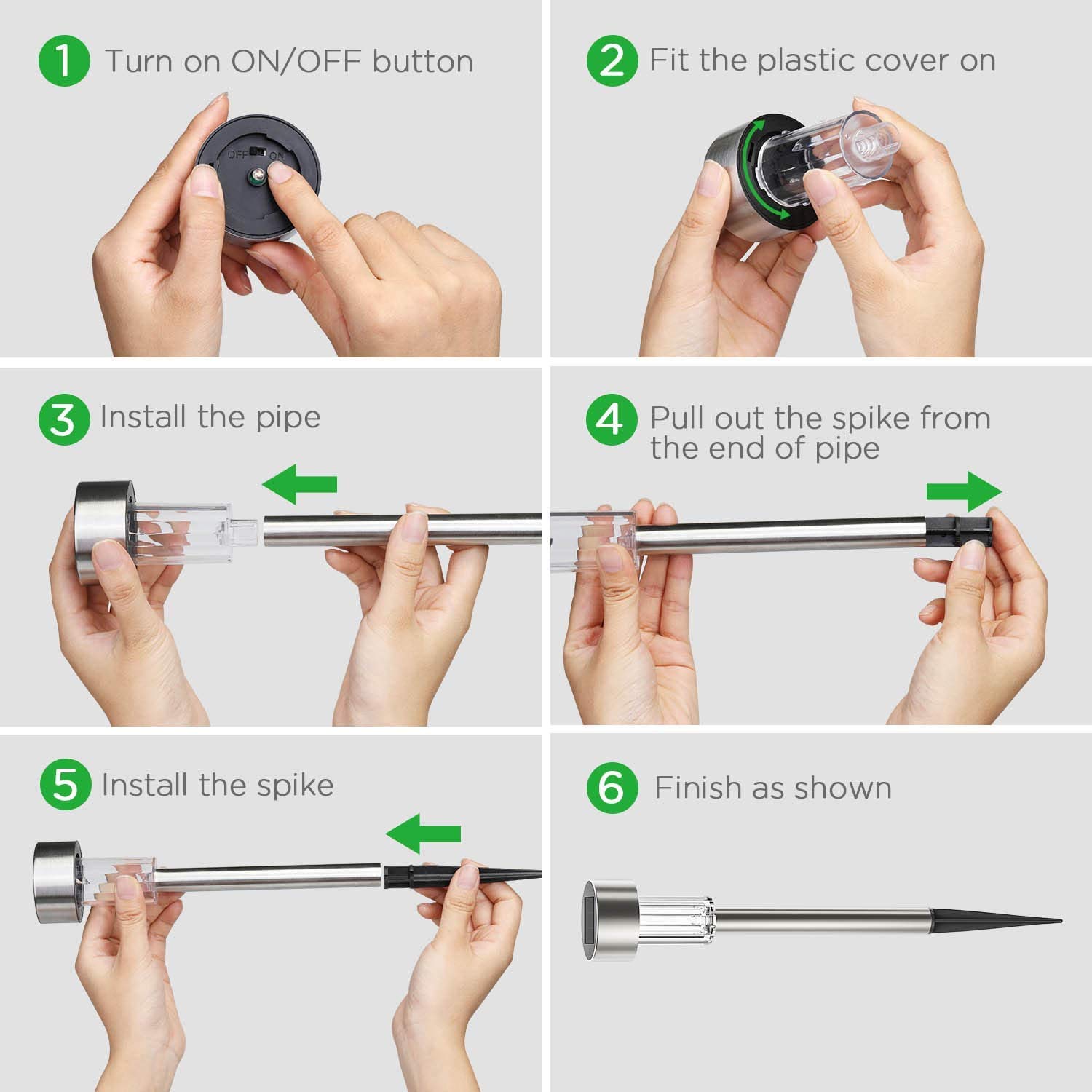 1 Turn on ON/OFF button

OFF ON

2 Fit the plastic cover on

3 Install the pipe

4 Pull out the spike from the end of pipe

5 Install the spike

6 Finish as shown