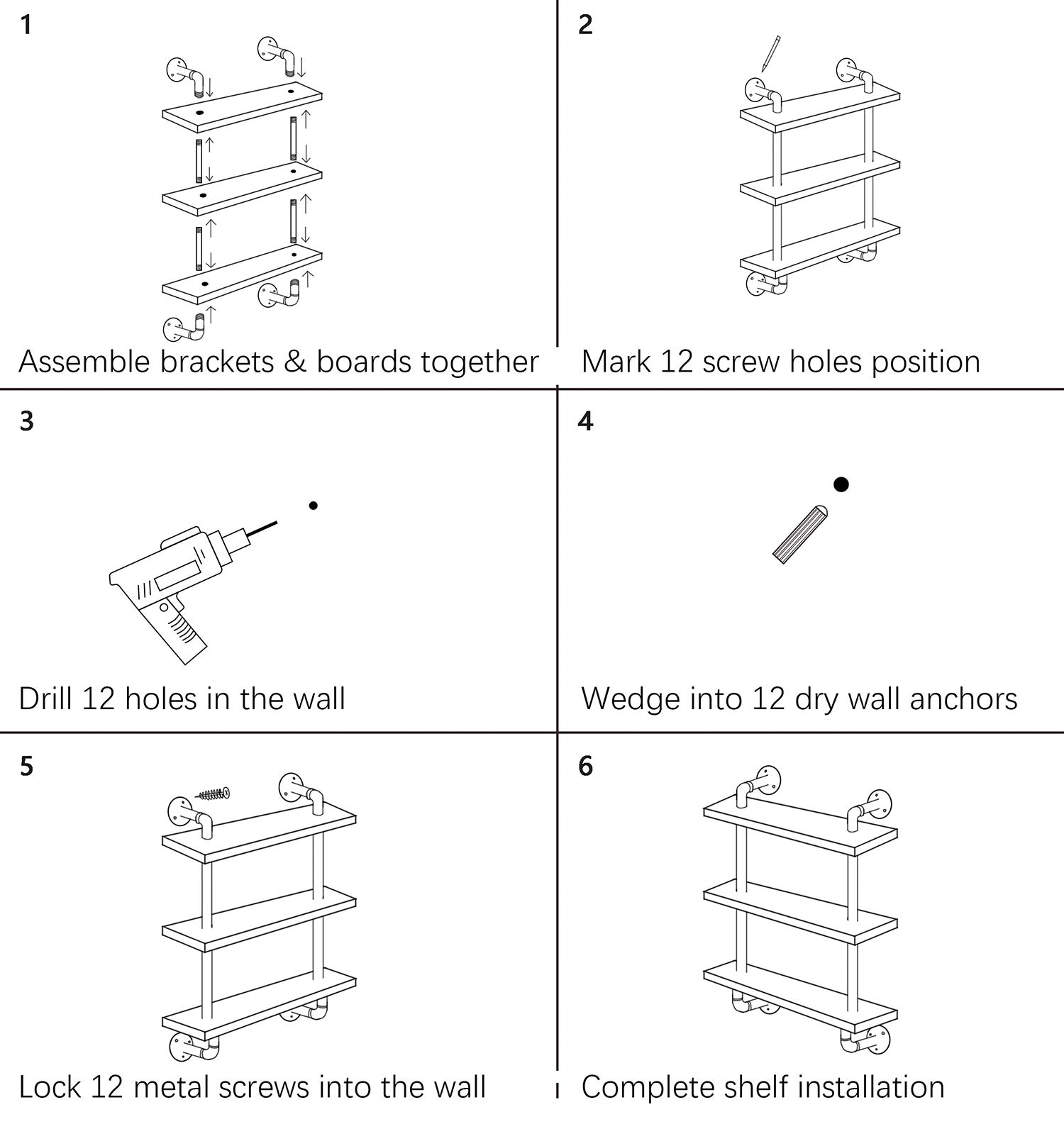 1

Assemble brackets & boards together

2

Mark 12 screw holes position

3

Drill 12 holes in the wall

4

Wedge into 12 dry wall anchors

5

Lock 12 metal screws into the wall

6

Complete shelf installation