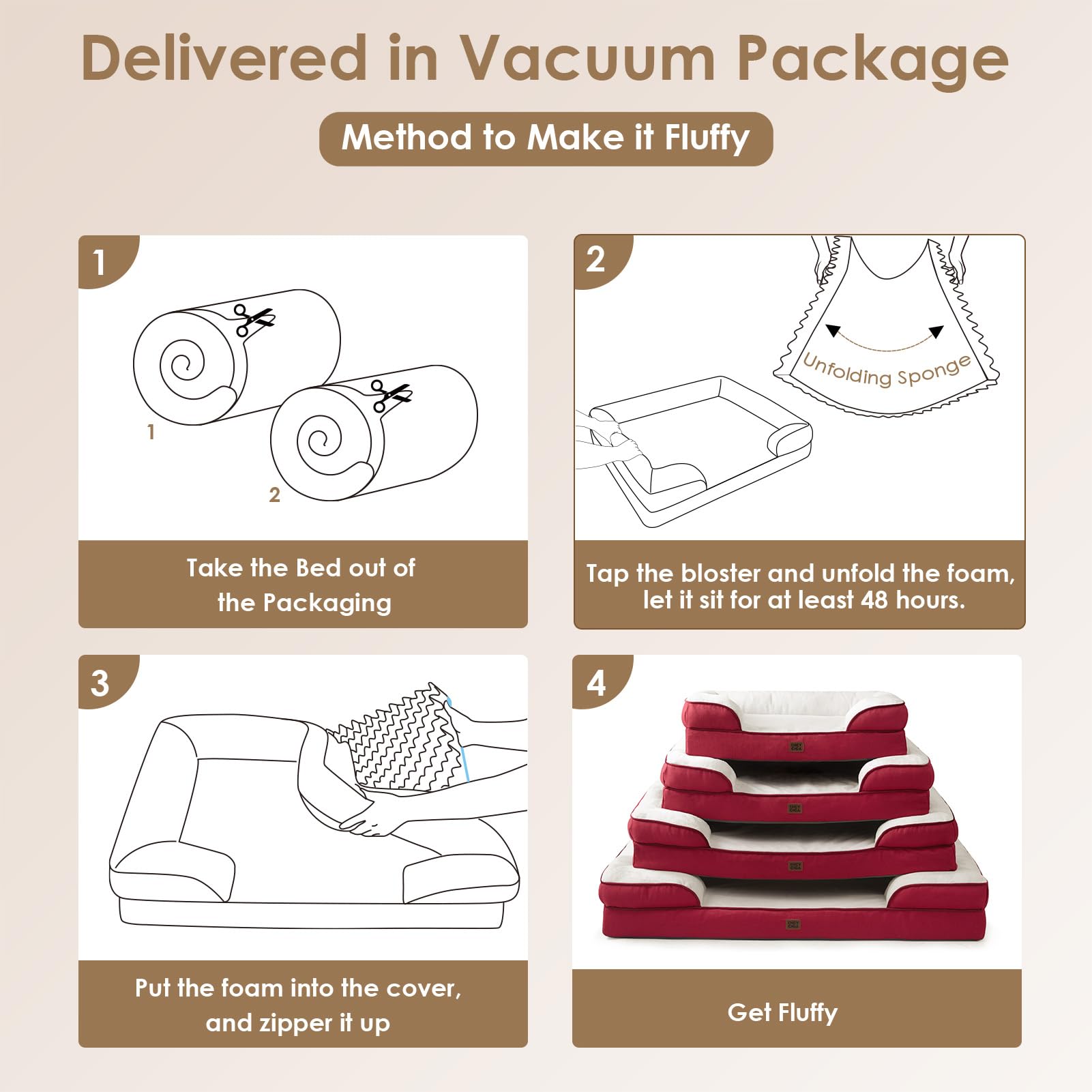 Delivered in Vacuum Package

Method to Make it Fluffy

1

1

2

Take the Bed out of the Packaging

2

Unfolding Sponge

Tap the bloster and unfold the foam, let it sit for at least 48 hours.

3

Put the foam into the cover, and zipper it up

4

Get Fluffy