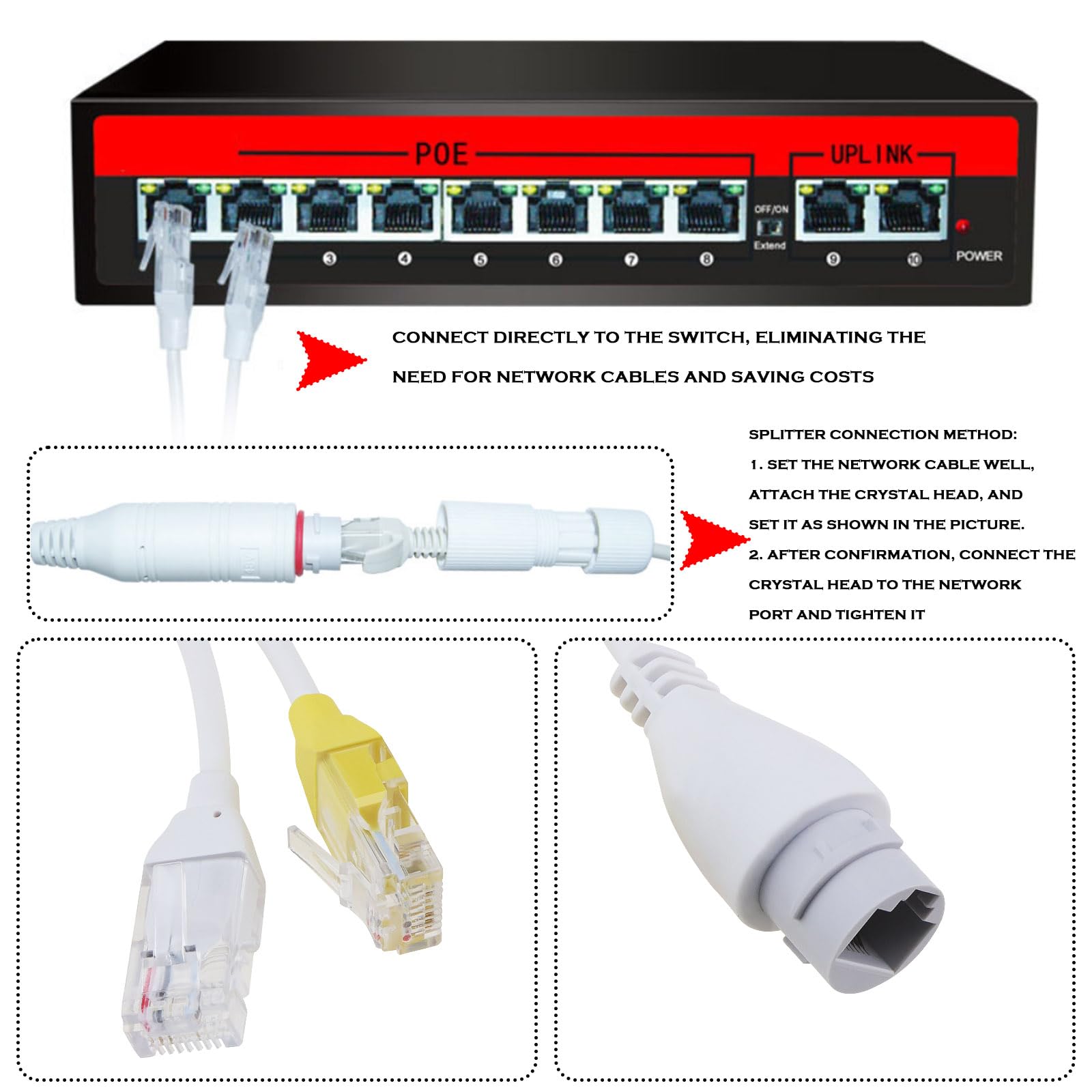 POE

UPLINK

OFF/ON

Extend

3 4 5 6 7 8

9 10

POWER

CONNECT DIRECTLY TO THE SWITCH, ELIMINATING THE NEED FOR NETWORK CABLES AND SAVING COSTS

SPLITTER CONNECTION METHOD:

1. SET THE NETWORK CABLE WELL, ATTACH THE CRYSTAL HEAD, AND SET IT AS SHOWN IN THE PICTURE.

2. AFTER CONFIRMATION, CONNECT THE CRYSTAL HEAD TO THE NETWORK PORT AND TIGHTEN IT