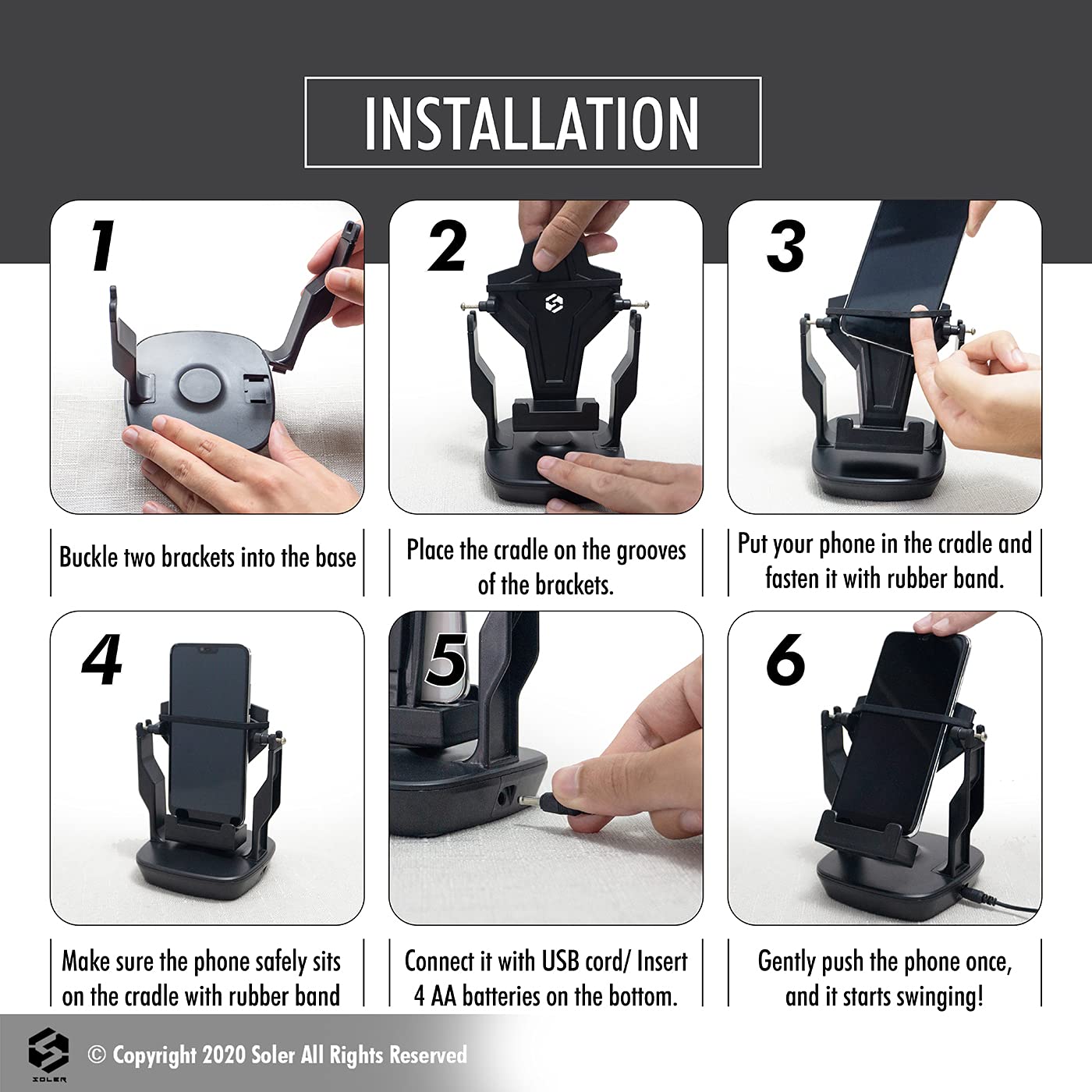 INSTALLATION

1

Buckle two brackets into the base

2

Place the cradle on the grooves of the brackets.

3

Put your phone in the cradle and fasten it with rubber band.

4

Make sure the phone safely sits on the cradle with rubber band

5

Connect it with USB cord/ Insert 4 AA batteries on the bottom.

6

Gently push the phone once, and it starts swinging!

SOLER

© Copyright 2020 Soler All Rights Reserved