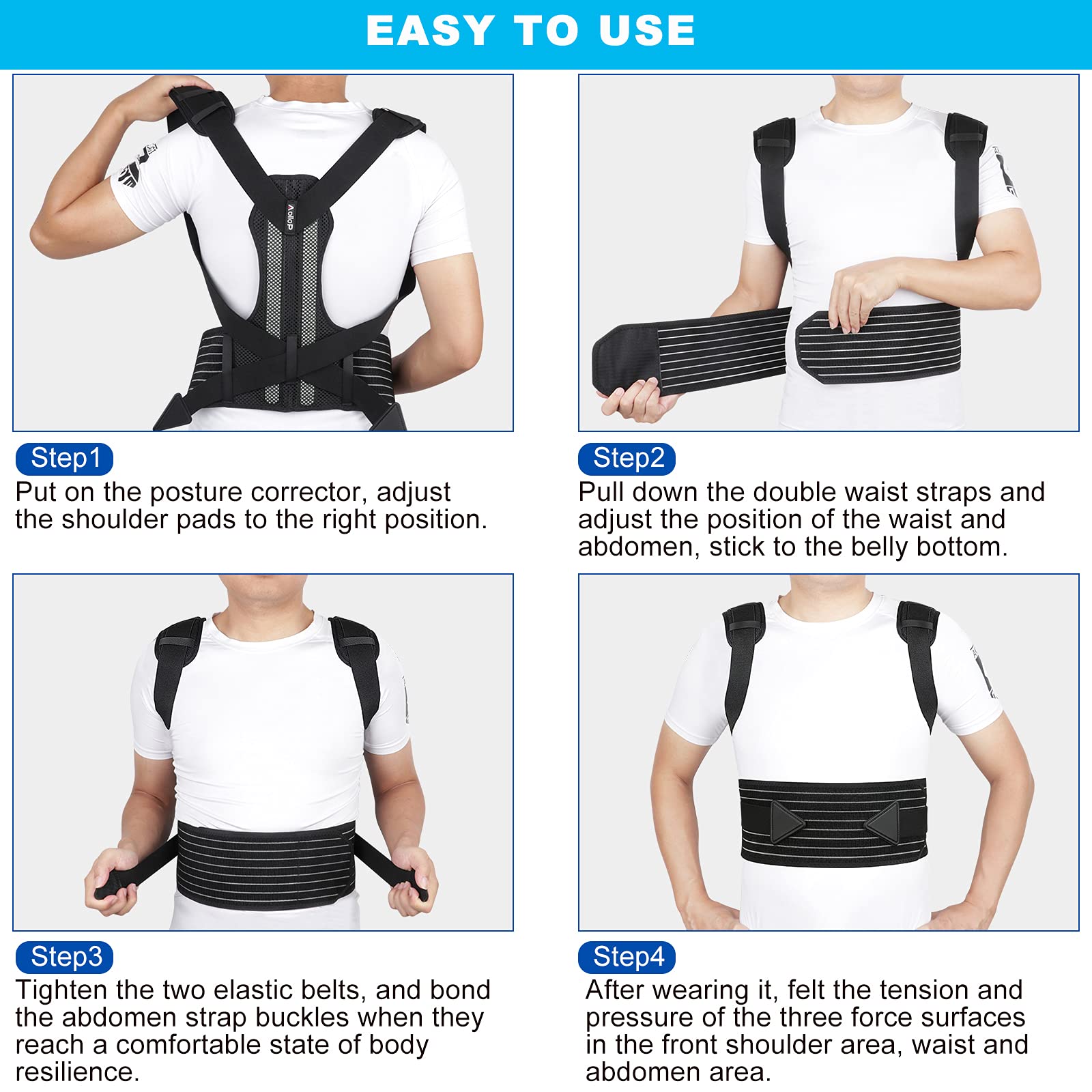 EASY TO USE

AolloP

Step1
Put on the posture corrector, adjust the shoulder pads to the right position.

Step2
Pull down the double waist straps and adjust the position of the waist and abdomen, stick to the belly bottom.

Step3
Tighten the two elastic belts, and bond the abdomen strap buckles when they reach a comfortable state of body resilience.

Step4
After wearing it, felt the tension and pressure of the three force surfaces in the front shoulder area, waist and abdomen area.