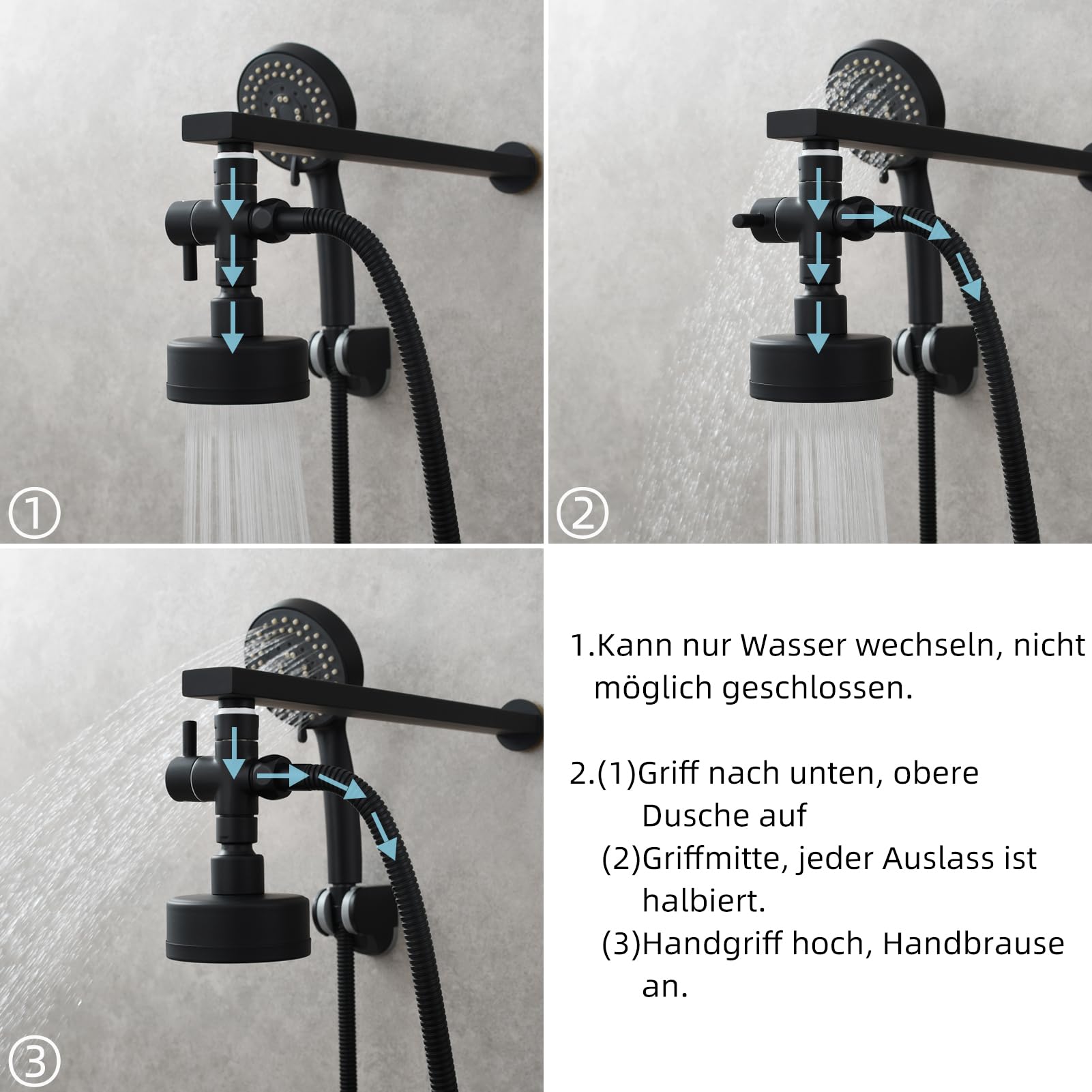 ①

②

③

1.Kann nur Wasser wechseln, nicht möglich geschlossen.

2.(1)Griff nach unten, obere Dusche auf
(2)Griffmitte, jeder Auslass ist halbiert.
(3)Handgriff hoch, Handbrause an.