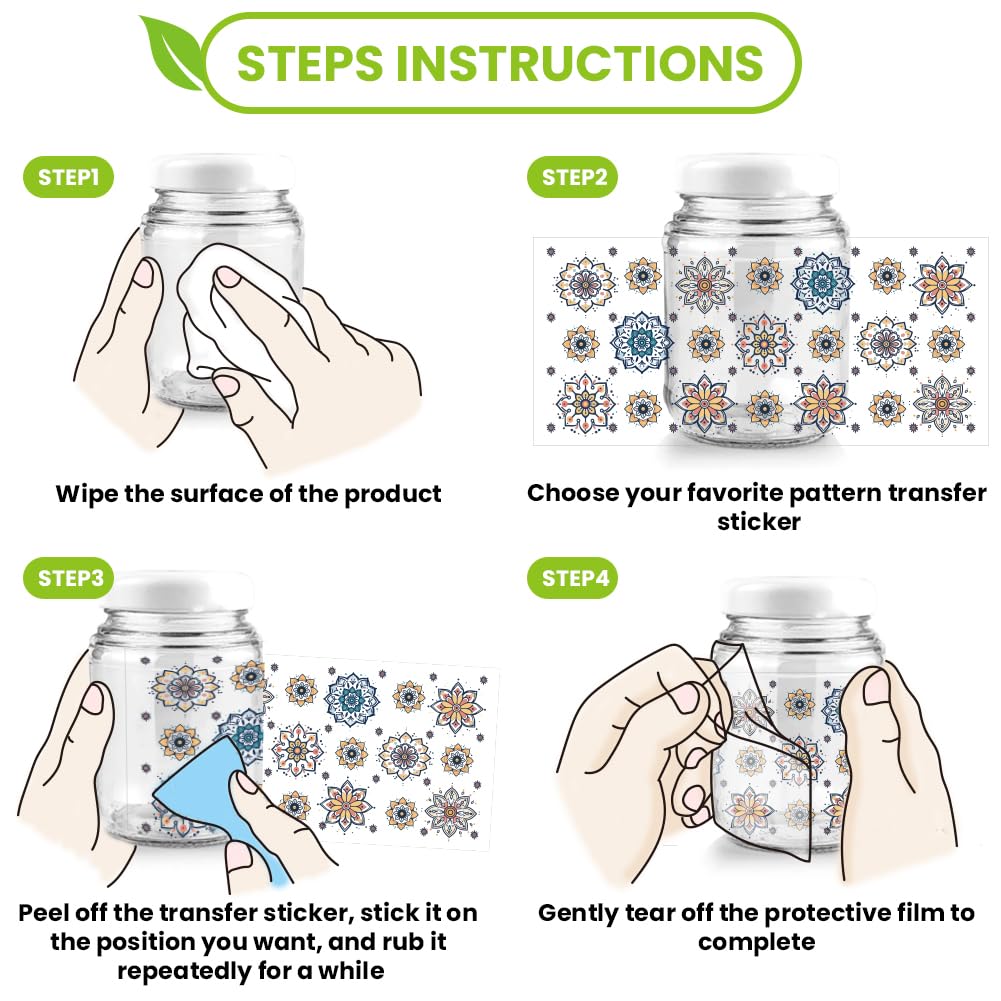 STEPS INSTRUCTIONS

STEP1

Wipe the surface of the product

STEP2

Choose your favorite pattern transfer sticker

STEP3

Peel off the transfer sticker, stick it on the position you want, and rub it repeatedly for a while

STEP4

Gently tear off the protective film to complete