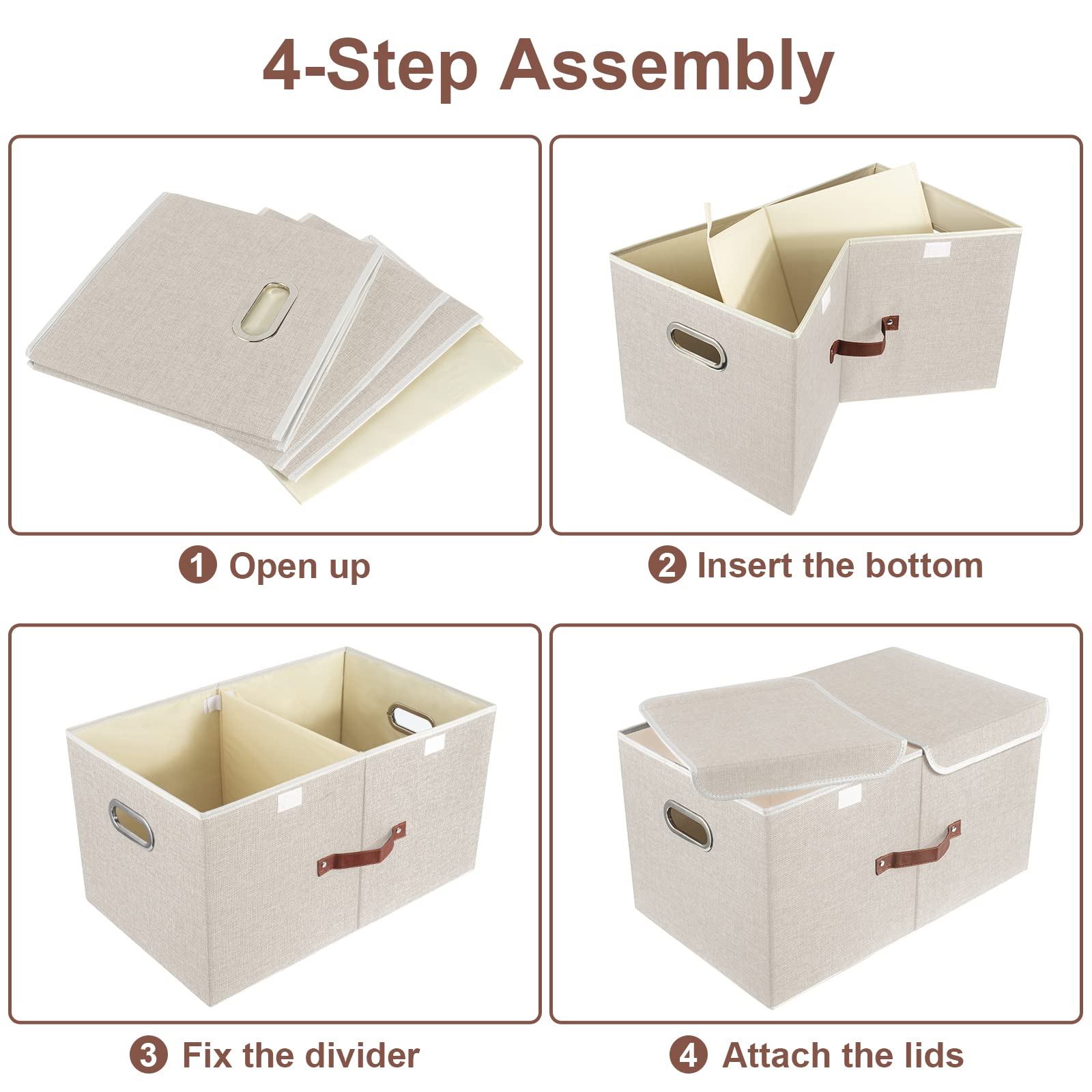 4-Step Assembly

1 Open up

2 Insert the bottom

3 Fix the divider

4 Attach the lids