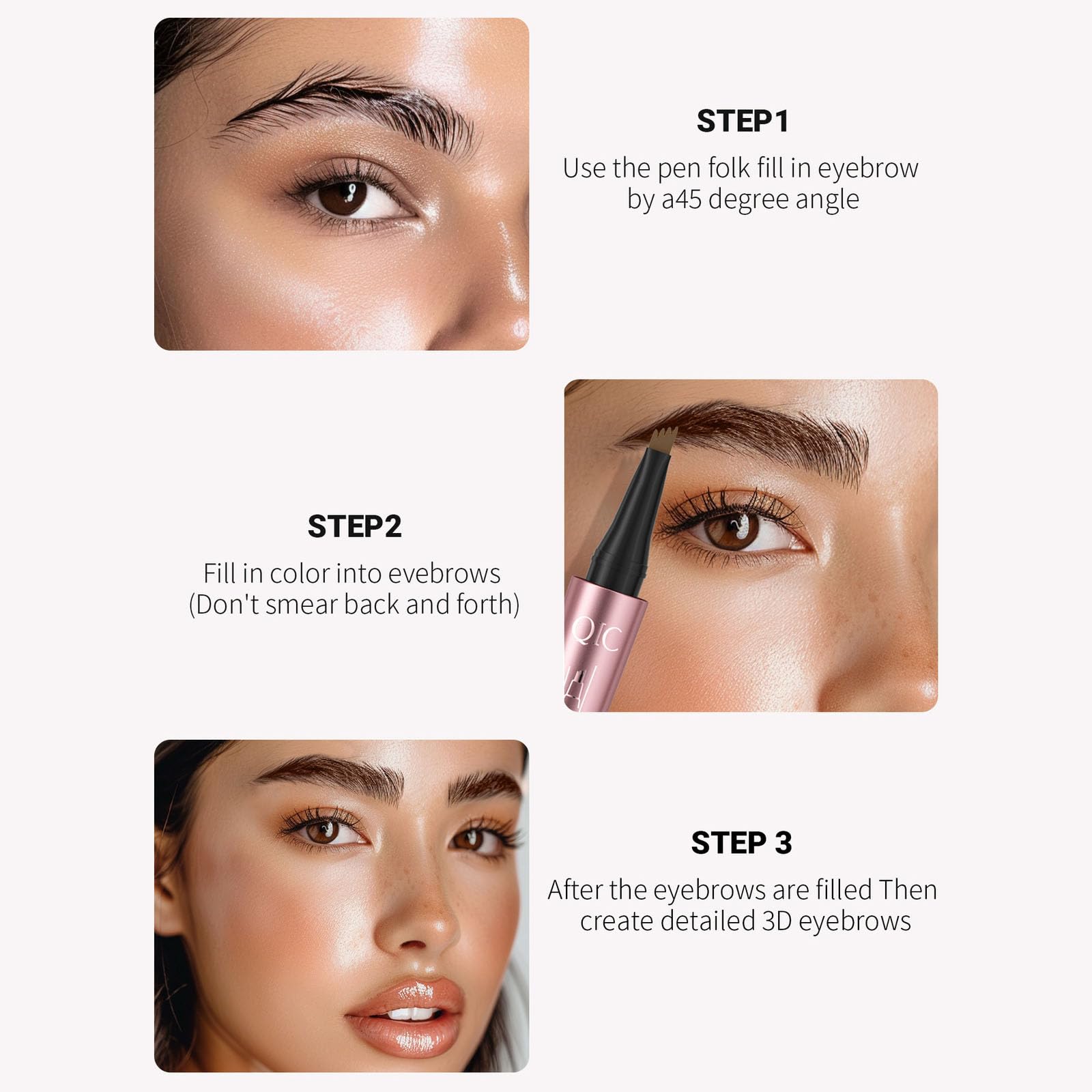 STEP1

Use the pen folk fill in eyebrow by a45 degree angle

STEP2

Fill in color into evebrows (Don't smear back and forth)

QIC

STEP 3

After the eyebrows are filled Then create detailed 3D eyebrows