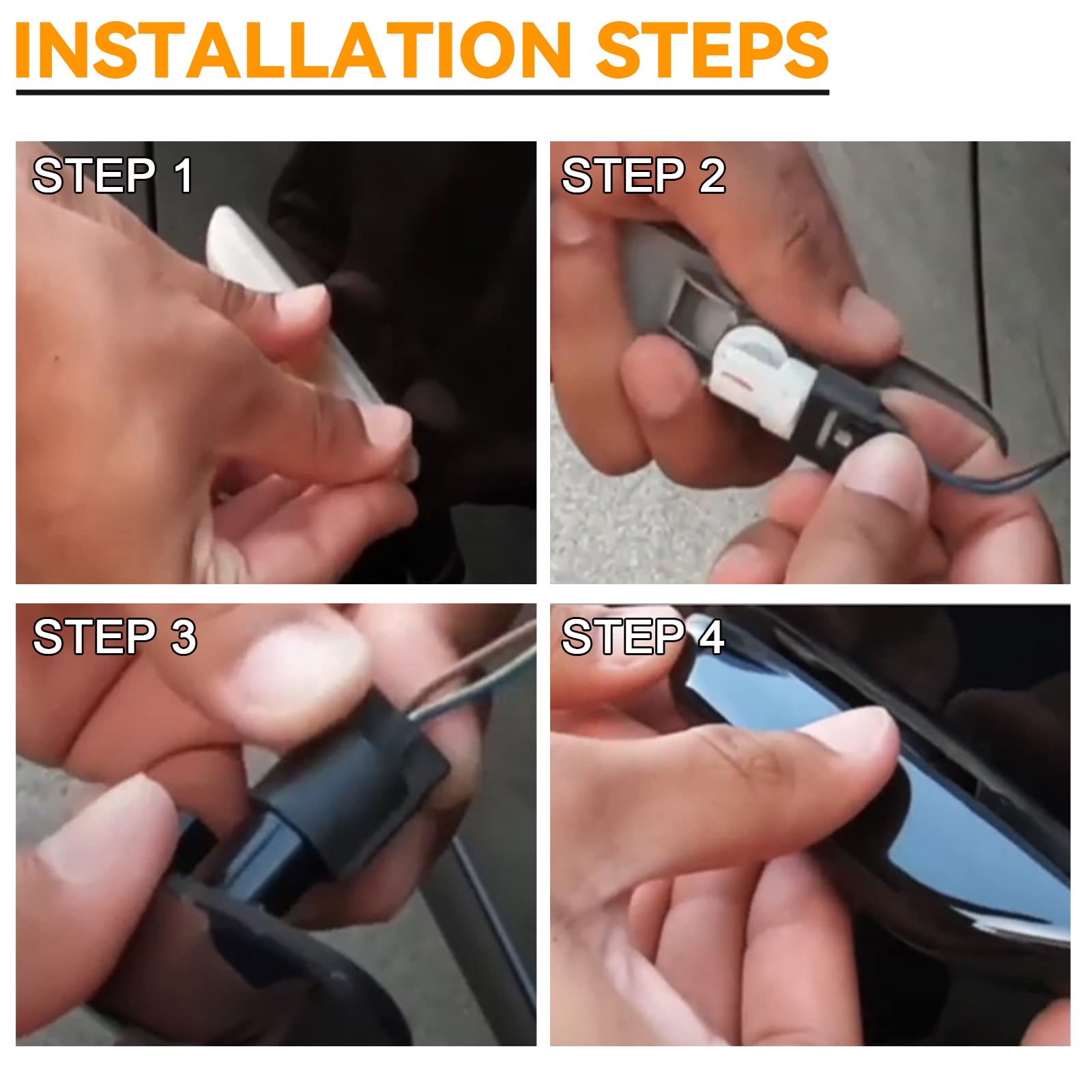 INSTALLATION STEPS

STEP 1

STEP 2

STEP 3

STEP 4