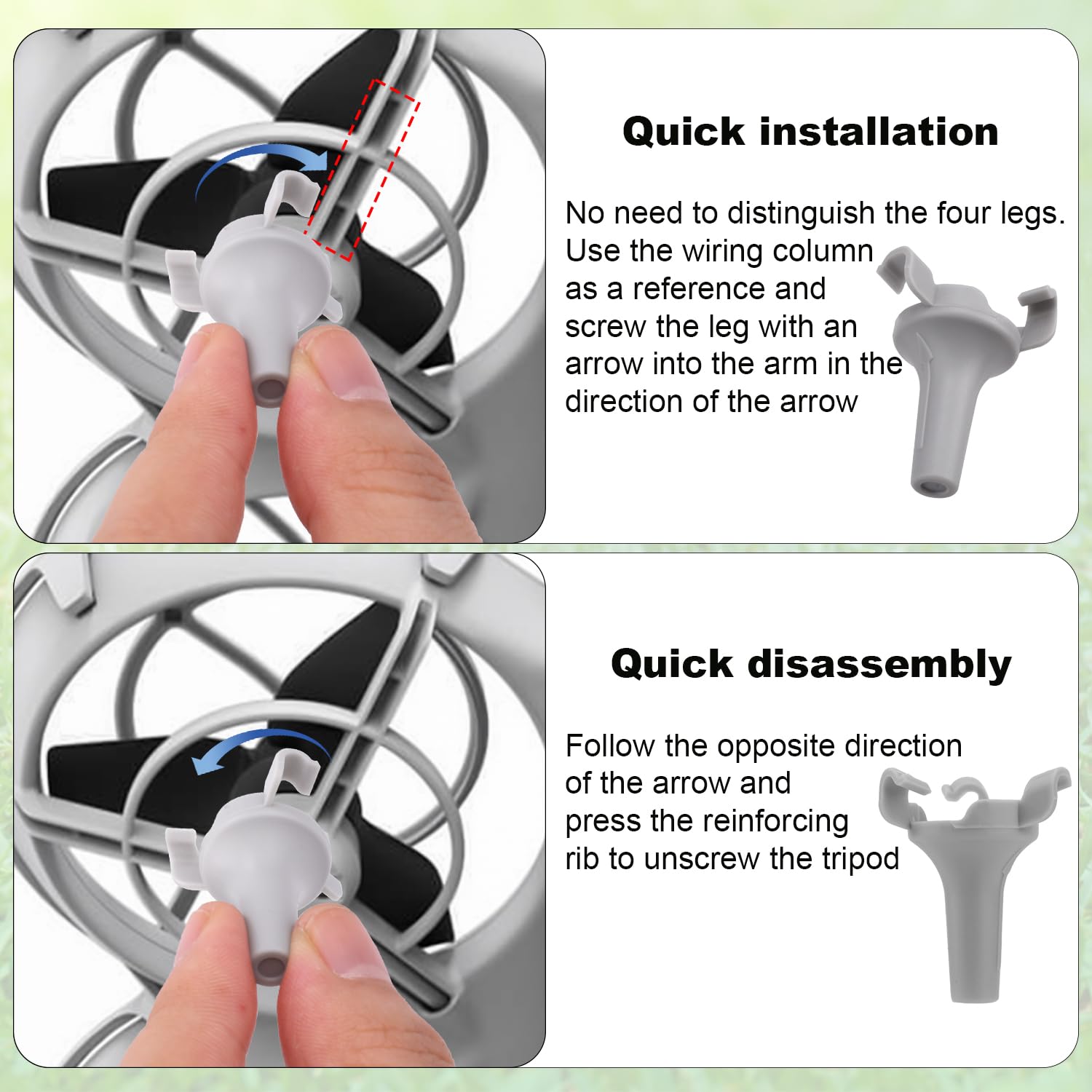 Quick installation

No need to distinguish the four legs. Use the wiring column as a reference and screw the leg with an arrow into the arm in the direction of the arrow

Quick disassembly

Follow the opposite direction of the arrow and press the reinforcing rib to unscrew the tripod