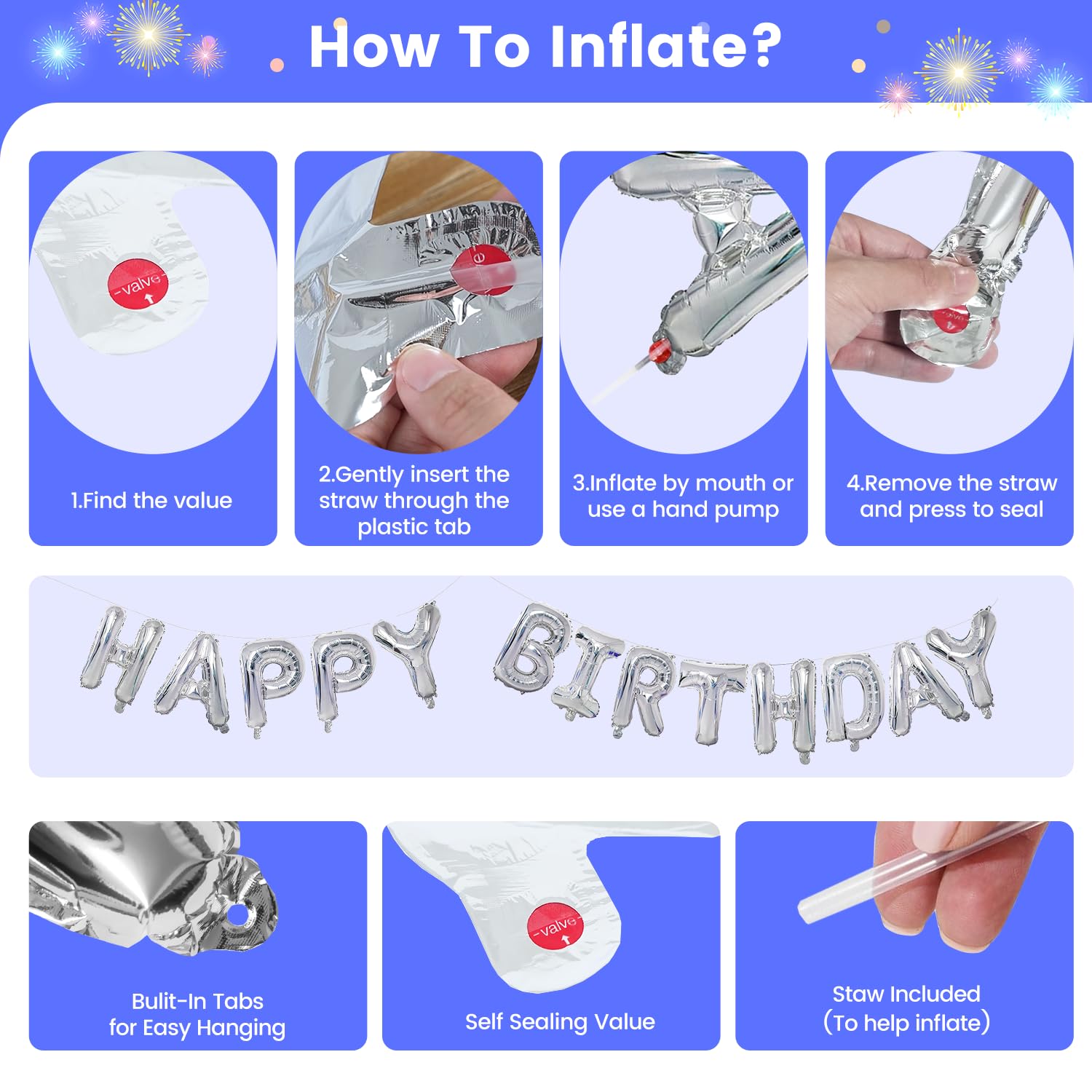 How To Inflate?

-valve-

1.Find the value

2.Gently insert the straw through the plastic tab

3.Inflate by mouth or use a hand pump

4.Remove the straw and press to seal

HAPPY BIRTHDAY

Bulit-In Tabs for Easy Hanging

-valve-

Self Sealing Value

Staw Included (To help inflate)