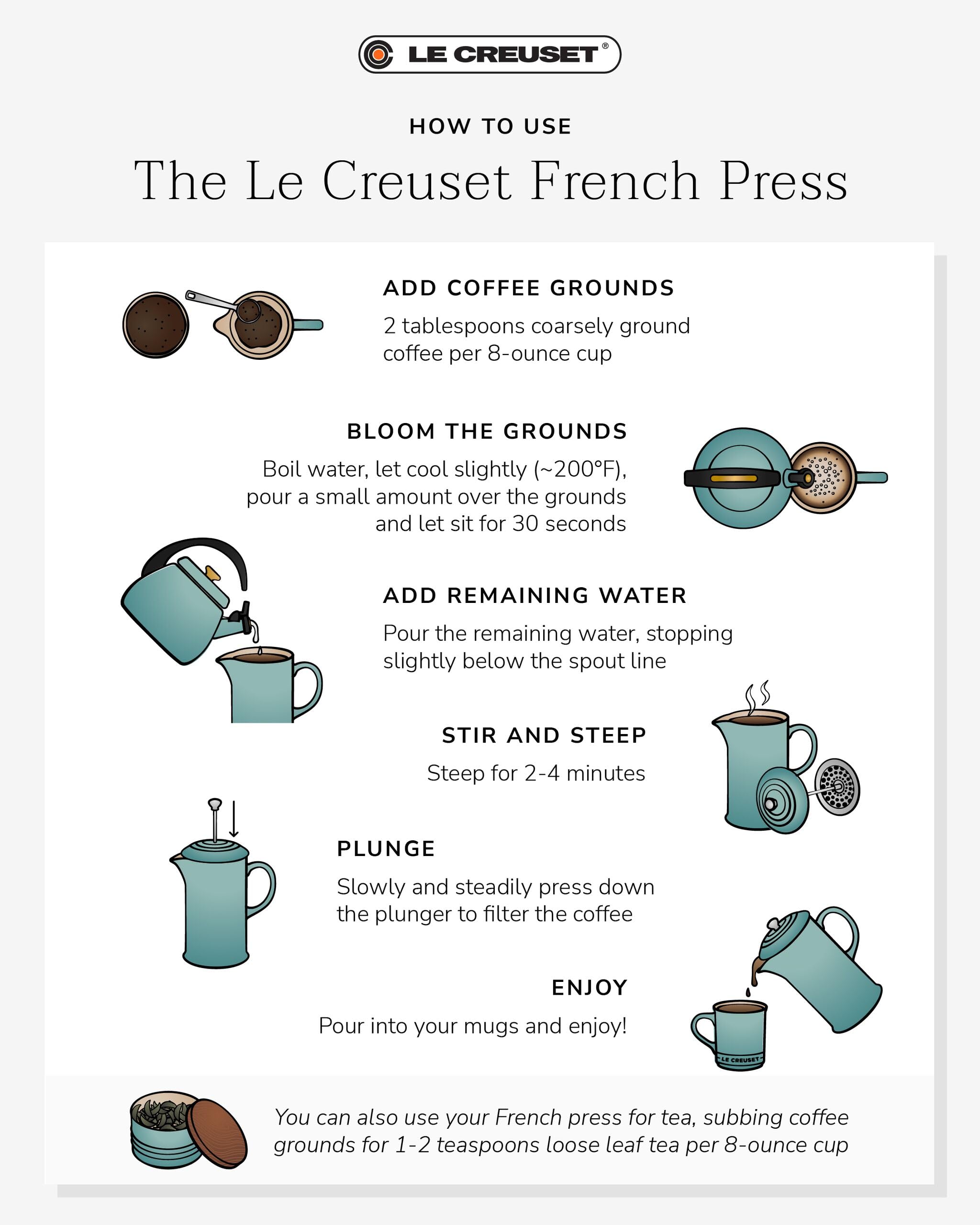 LE CREUSET®

HOW TO USE

The Le Creuset French Press

ADD COFFEE GROUNDS

2 tablespoons coarsely ground coffee per 8-ounce cup

BLOOM THE GROUNDS

Boil water, let cool slightly (~200°F), pour a small amount over the grounds and let sit for 30 seconds

ADD REMAINING WATER

Pour the remaining water, stopping slightly below the spout line

STIR AND STEEP

Steep for 2-4 minutes

PLUNGE

Slowly and steadily press down the plunger to filter the coffee

ENJOY

Pour into your mugs and enjoy!

LE CREUSET

You can also use your French press for tea, subbing coffee grounds for 1-2 teaspoons loose leaf tea per 8-ounce cup