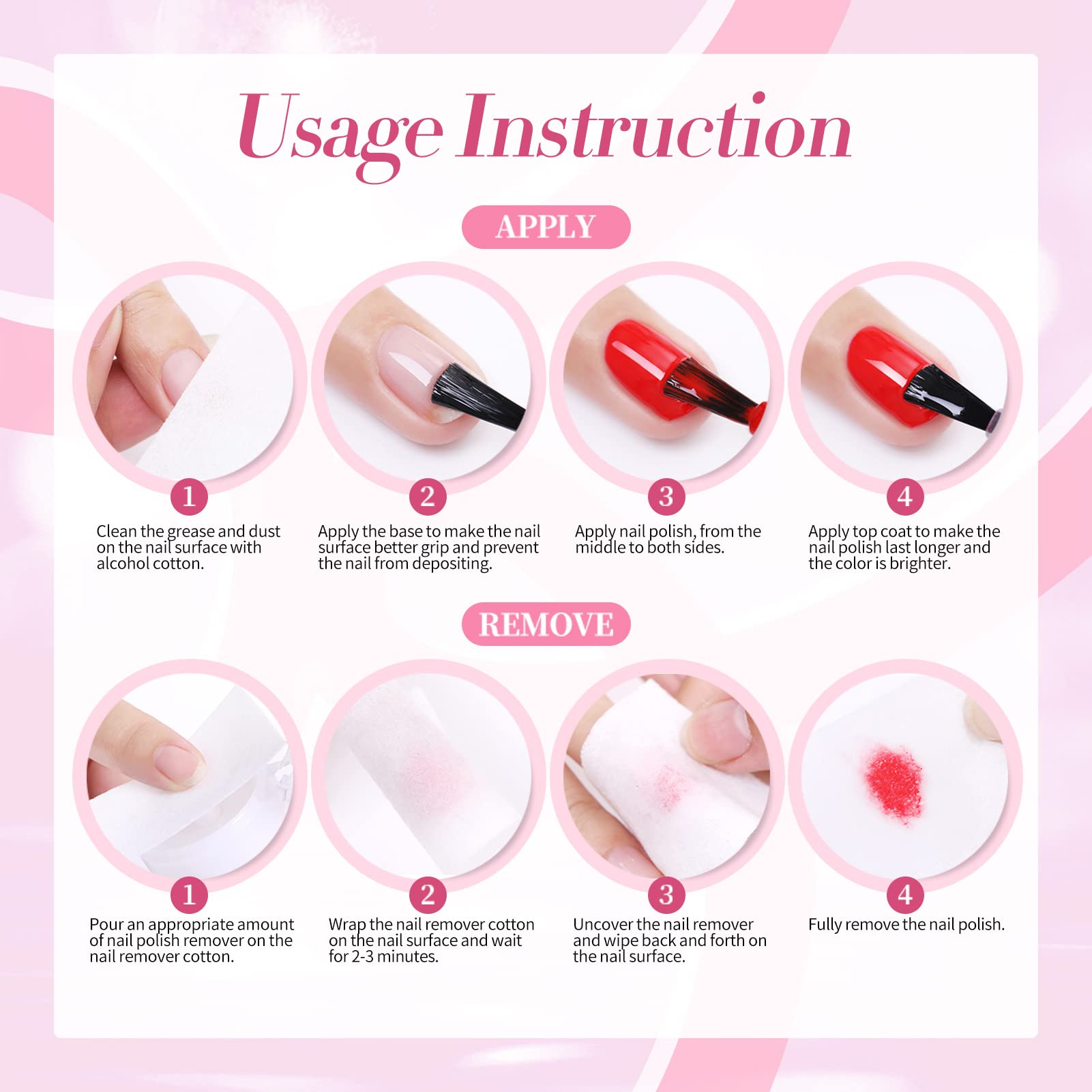 Usage Instruction

APPLY

1
Clean the grease and dust on the nail surface with alcohol cotton.

2
Apply the base to make the nail surface better grip and prevent the nail from depositing.

3
Apply nail polish, from the middle to both sides.

4
Apply top coat to make the nail polish last longer and the color is brighter.

REMOVE

1
Pour an appropriate amount of nail polish remover on the nail remover cotton.

2
Wrap the nail remover cotton on the nail surface and wait for 2-3 minutes.

3
Uncover the nail remover and wipe back and forth on the nail surface.

4
Fully remove the nail polish.