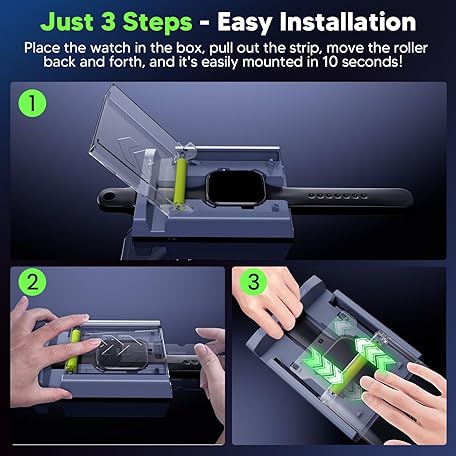 Just 3 Steps - Easy Installation

Place the watch in the box, pull out the strip, move the roller back and forth, and it's easily mounted in 10 seconds!

1

2

3