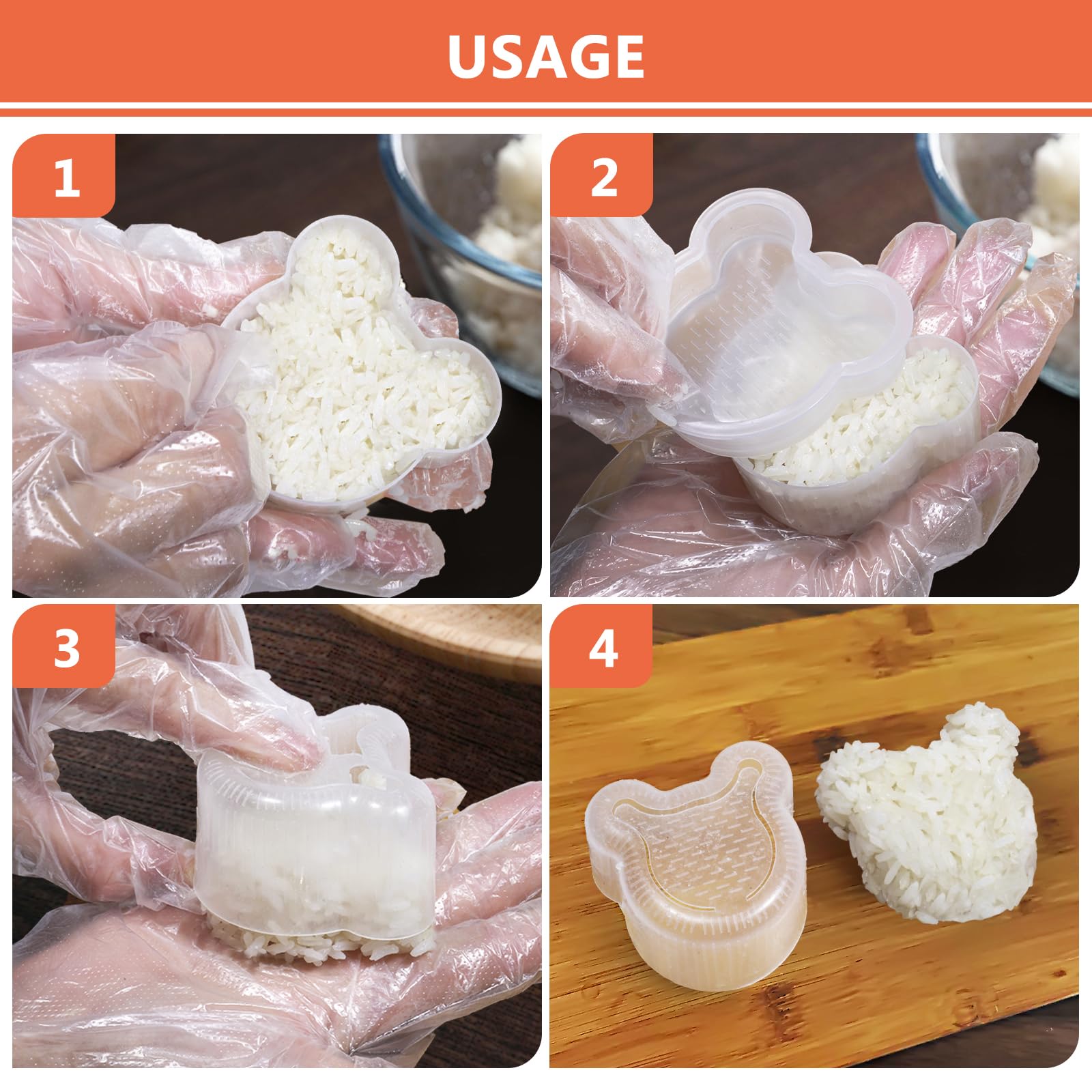 USAGE

1

2

3

4