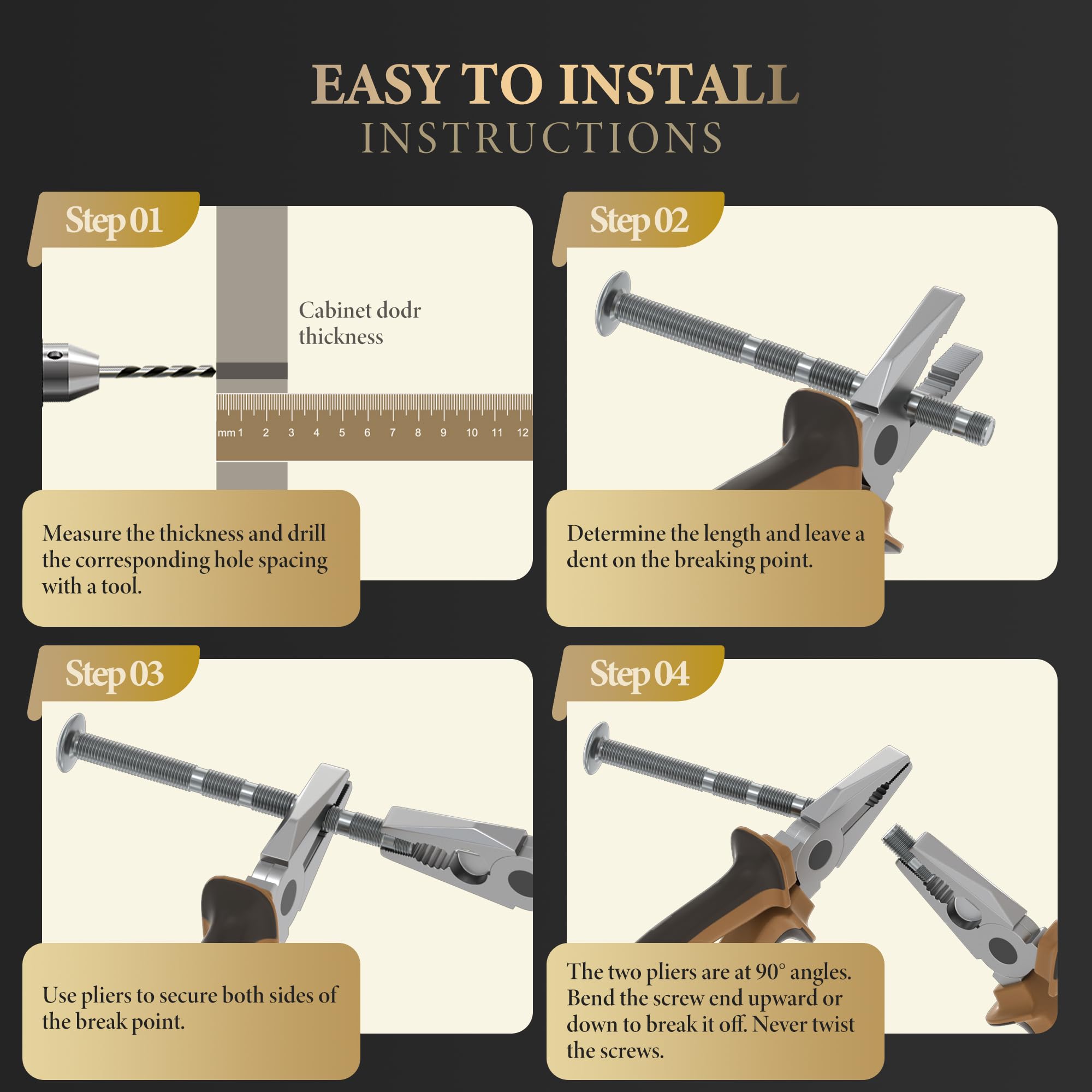 EASY TO INSTALL
INSTRUCTIONS

Step 01

Cabinet dodr thickness

mm 1 2 3 4 5 6 7 8 9 10 11 12

Measure the thickness and drill the corresponding hole spacing with a tool.

Step 02

Determine the length and leave a dent on the breaking point.

Step 03

Use pliers to secure both sides of the break point.

Step 04

The two pliers are at 90° angles. Bend the screw end upward or down to break it off. Never twist the screws.