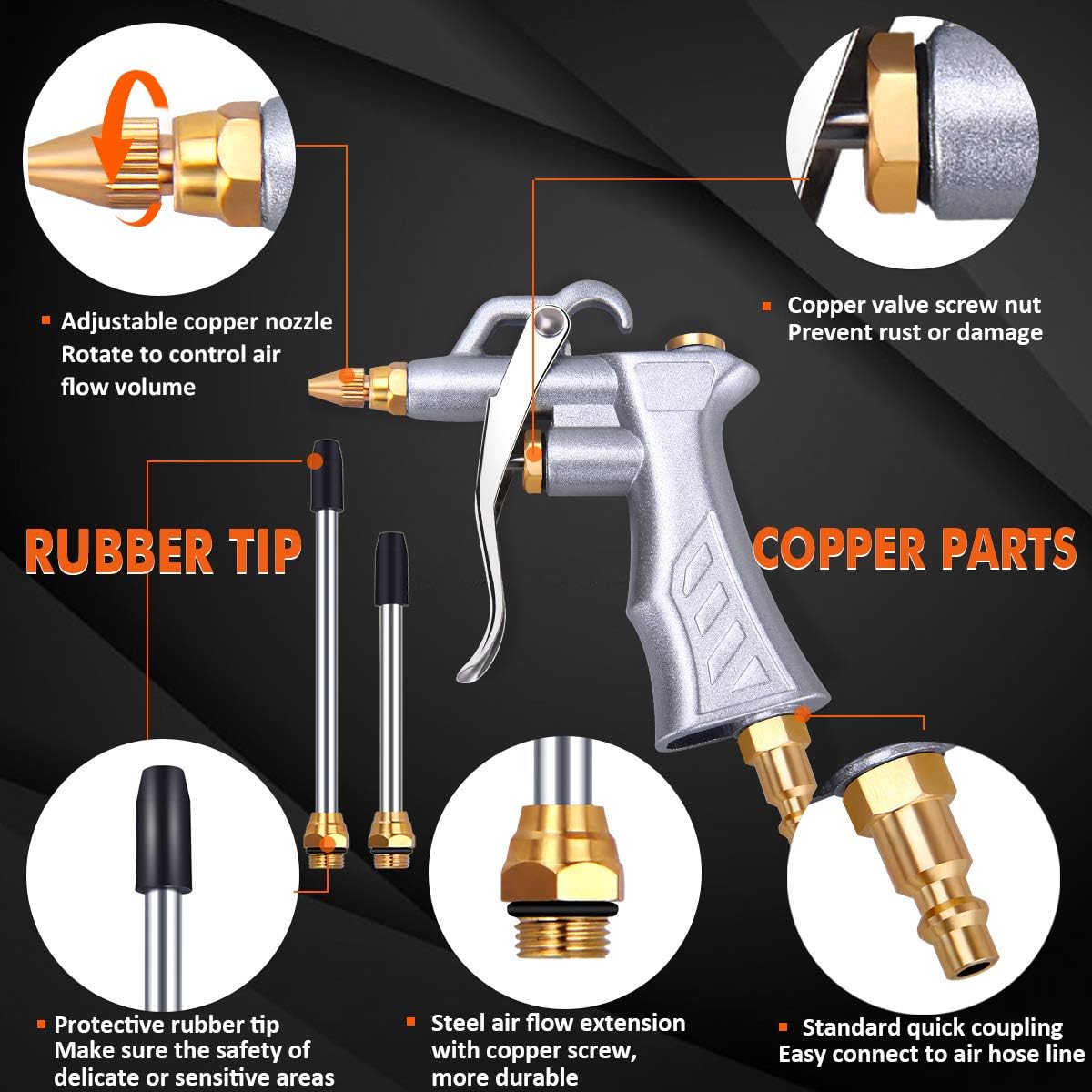 Adjustable copper nozzle Rotate to control air flow volume

Copper valve screw nut Prevent rust or damage

RUBBER TIP

COPPER PARTS

Protective rubber tip Make sure the safety of delicate or sensitive areas

Steel air flow extension with copper screw, more durable

Standard quick coupling Easy connect to air hose line