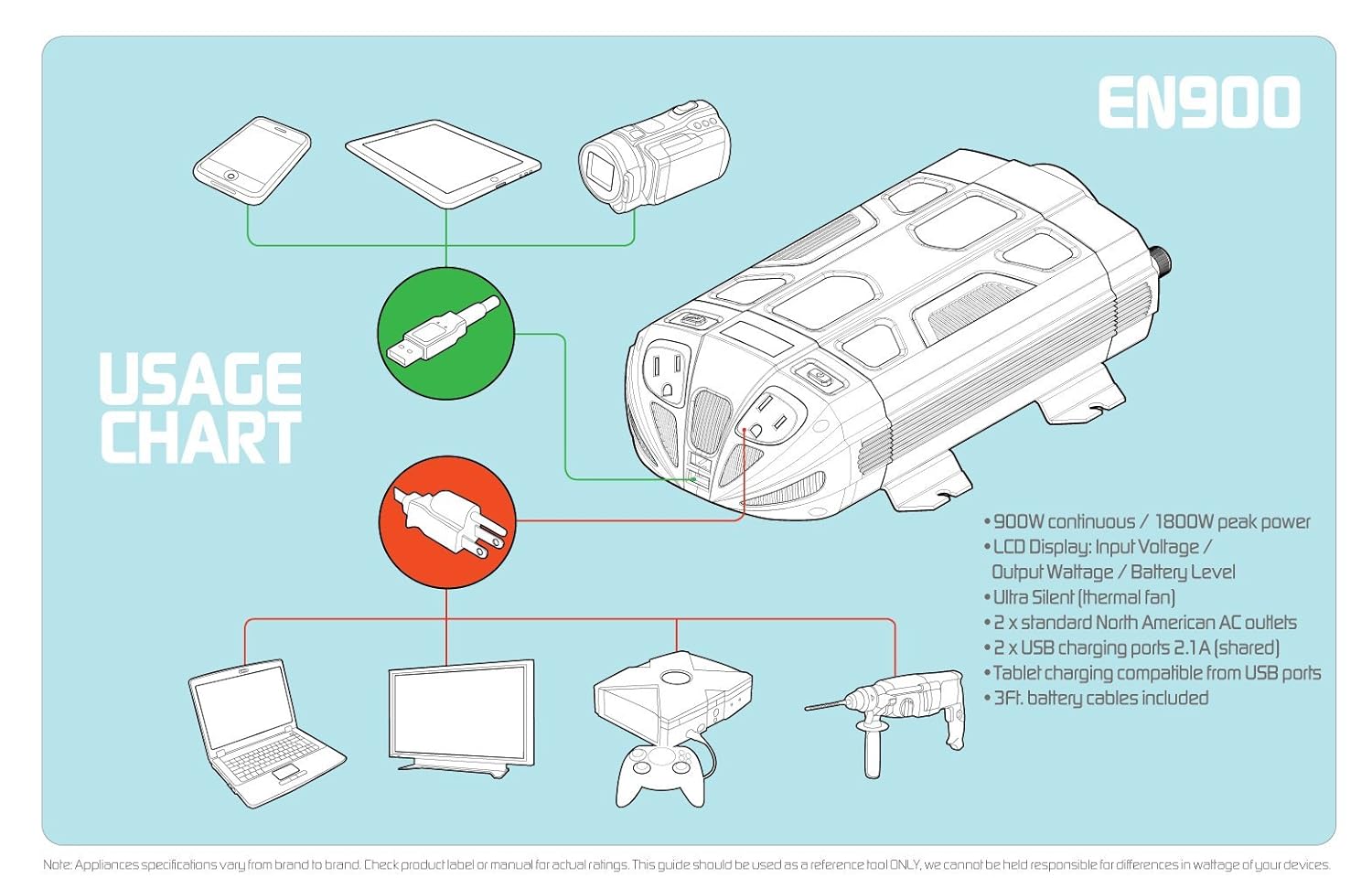 EN900

USAGE CHART

• 900W continuous / 1800W peak power
• LCD Display: Input Voltage / Output Wattage / Battery Level
• Ultra Silent (thermal fan)
• 2 x standard North American AC outlets
• 2 x USB charging ports 2.1A (shared)
• Tablet charging compatible from USB ports
• 3Ft. battery cables included

Note: Appliances specifications vary from brand to brand. Check product label or manual for actual ratings. This guide should be used as a reference tool ONLY, we cannot be held responsible for differences in wattage of your devices.