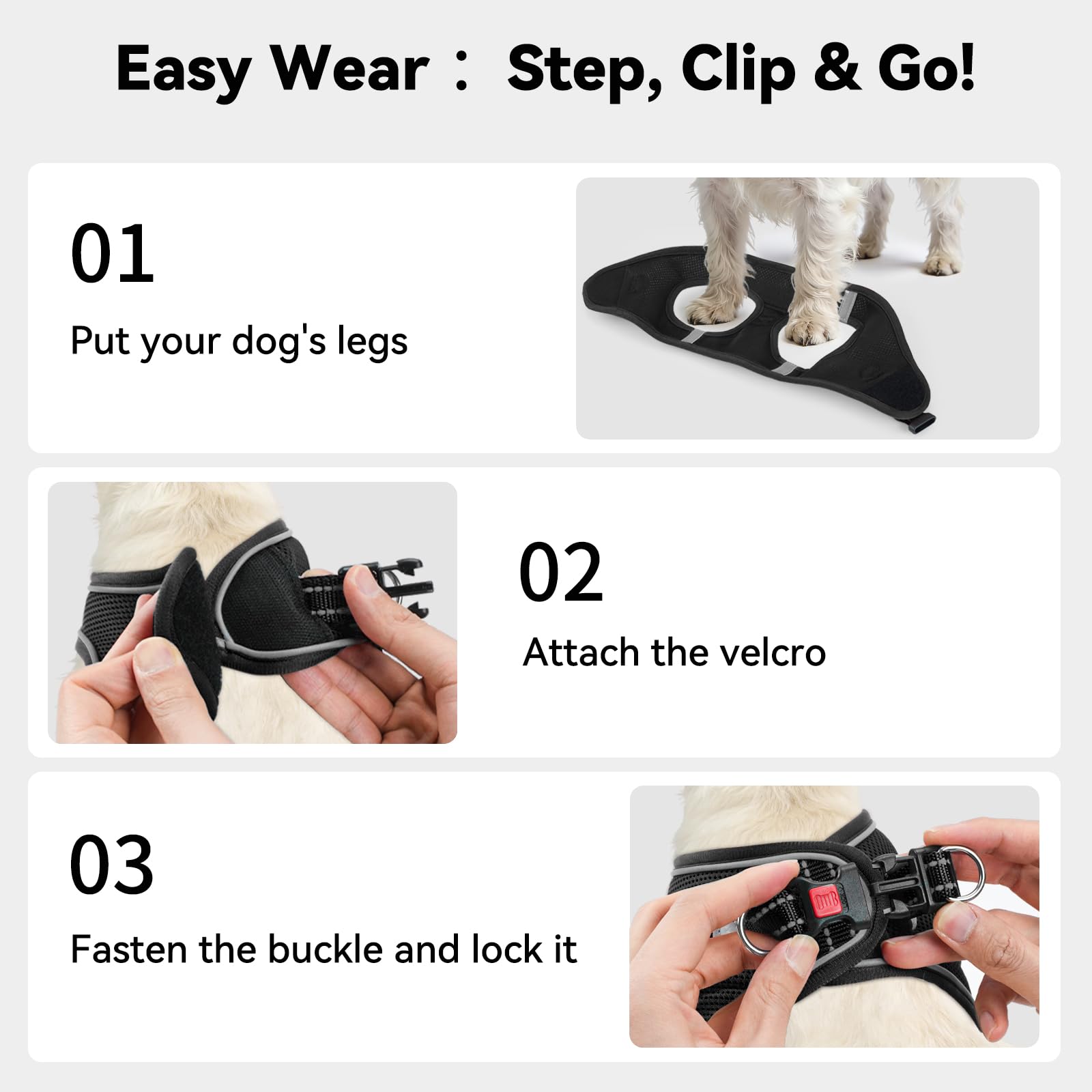 Easy Wear： Step, Clip & Go!

01

Put your dog's legs

02

Attach the velcro

03

Fasten the buckle and lock it