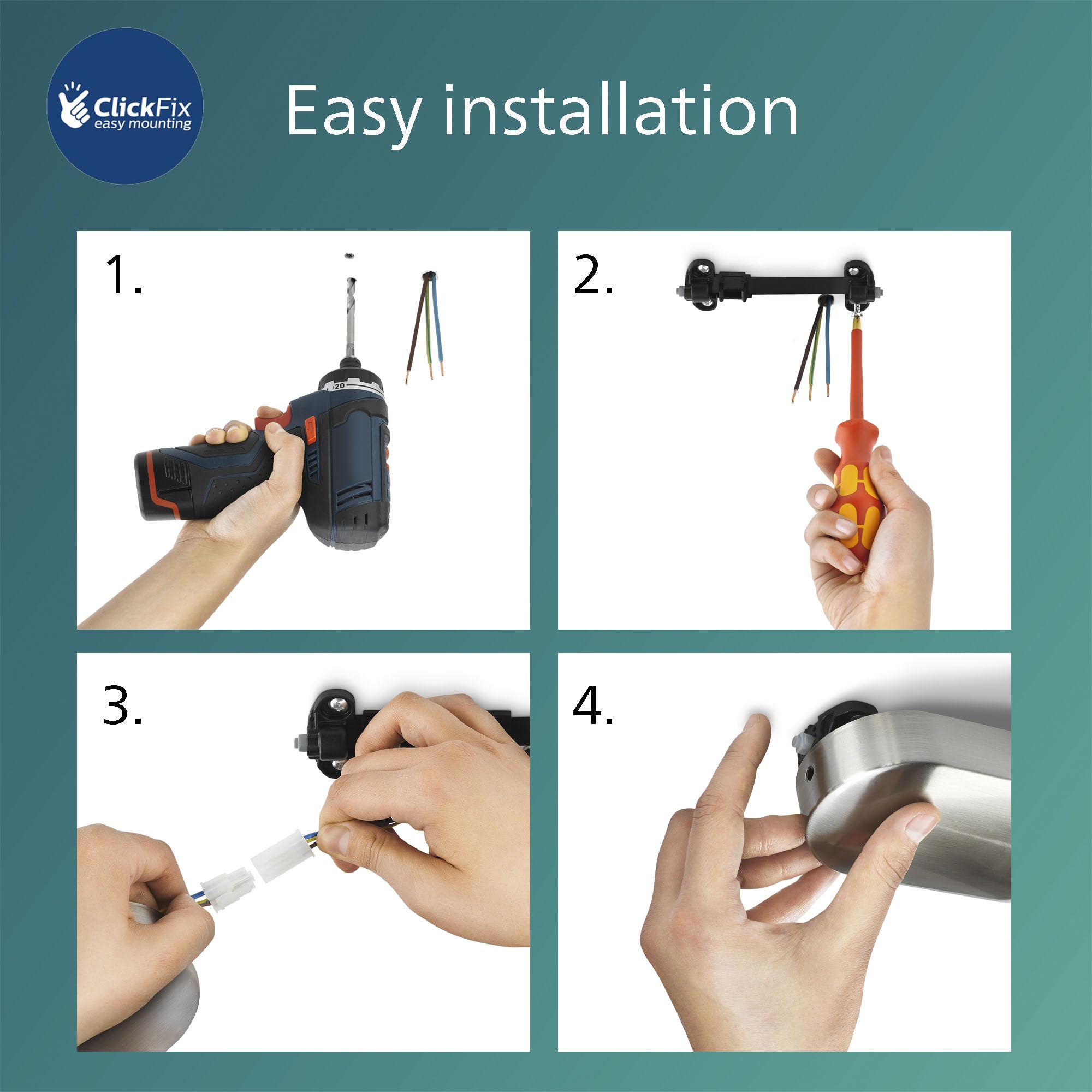 ClickFix
easy mounting

Easy installation

1.

20

2.

3.

4.