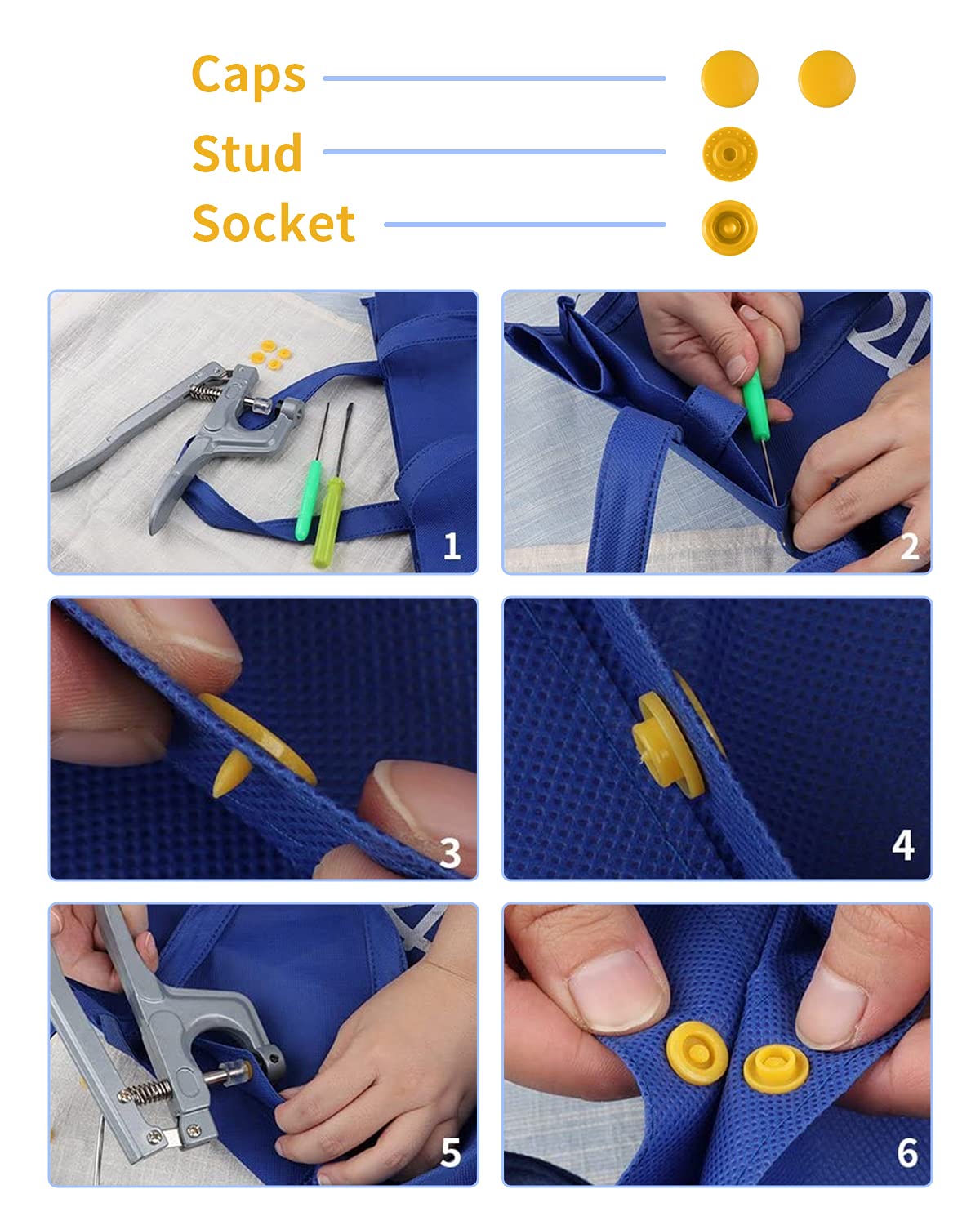 Caps
Stud
Socket

1

2

3

4

5

6