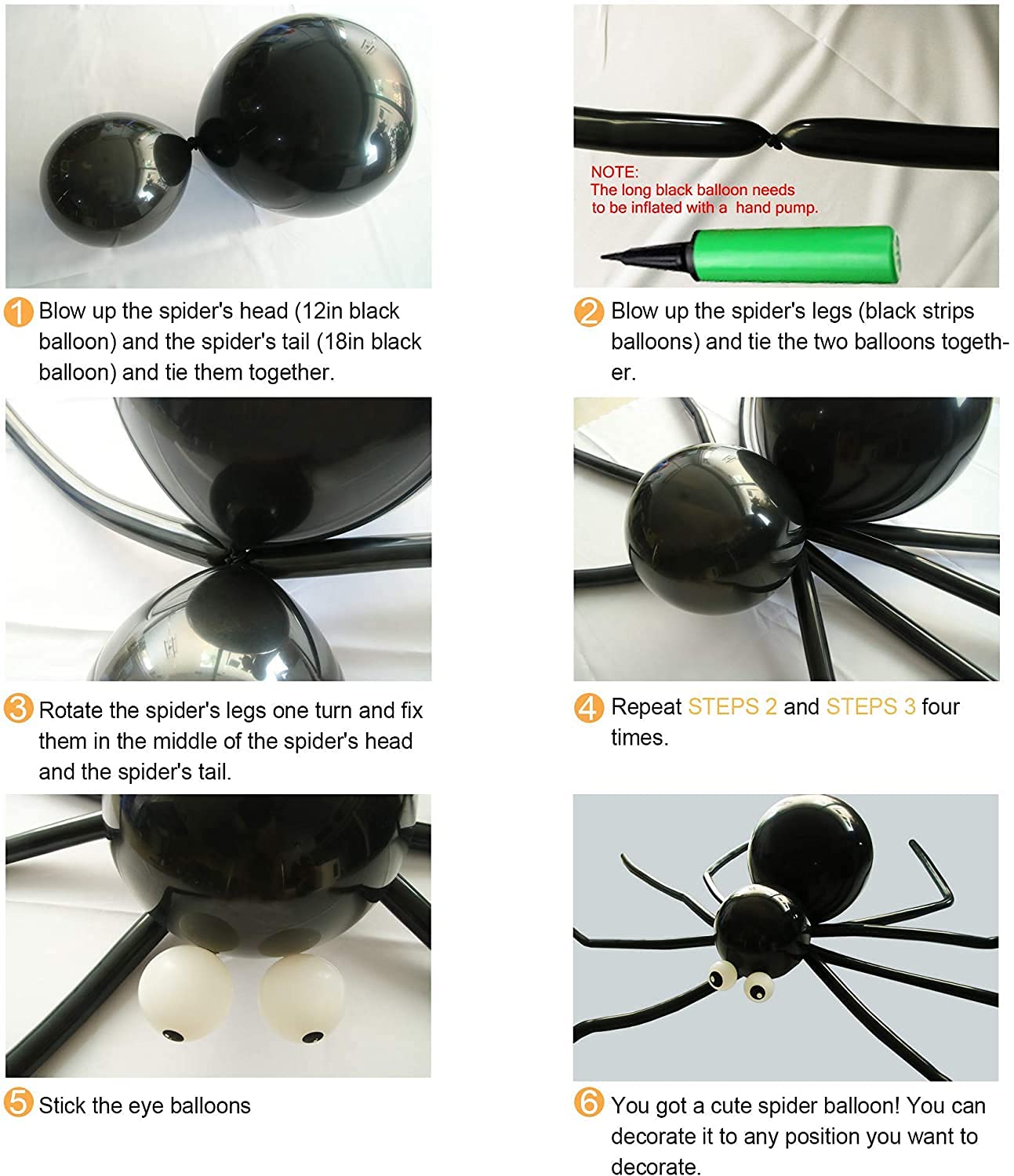 1 Blow up the spider's head (12in black balloon) and the spider's tail (18in black balloon) and tie them together.

NOTE:
The long black balloon needs to be inflated with a hand pump.

2 Blow up the spider's legs (black strips balloons) and tie the two balloons together.

3 Rotate the spider's legs one turn and fix them in the middle of the spider's head and the spider's tail.

4 Repeat STEPS 2 and STEPS 3 four times.

5 Stick the eye balloons

6 You got a cute spider balloon! You can decorate it to any position you want to decorate.