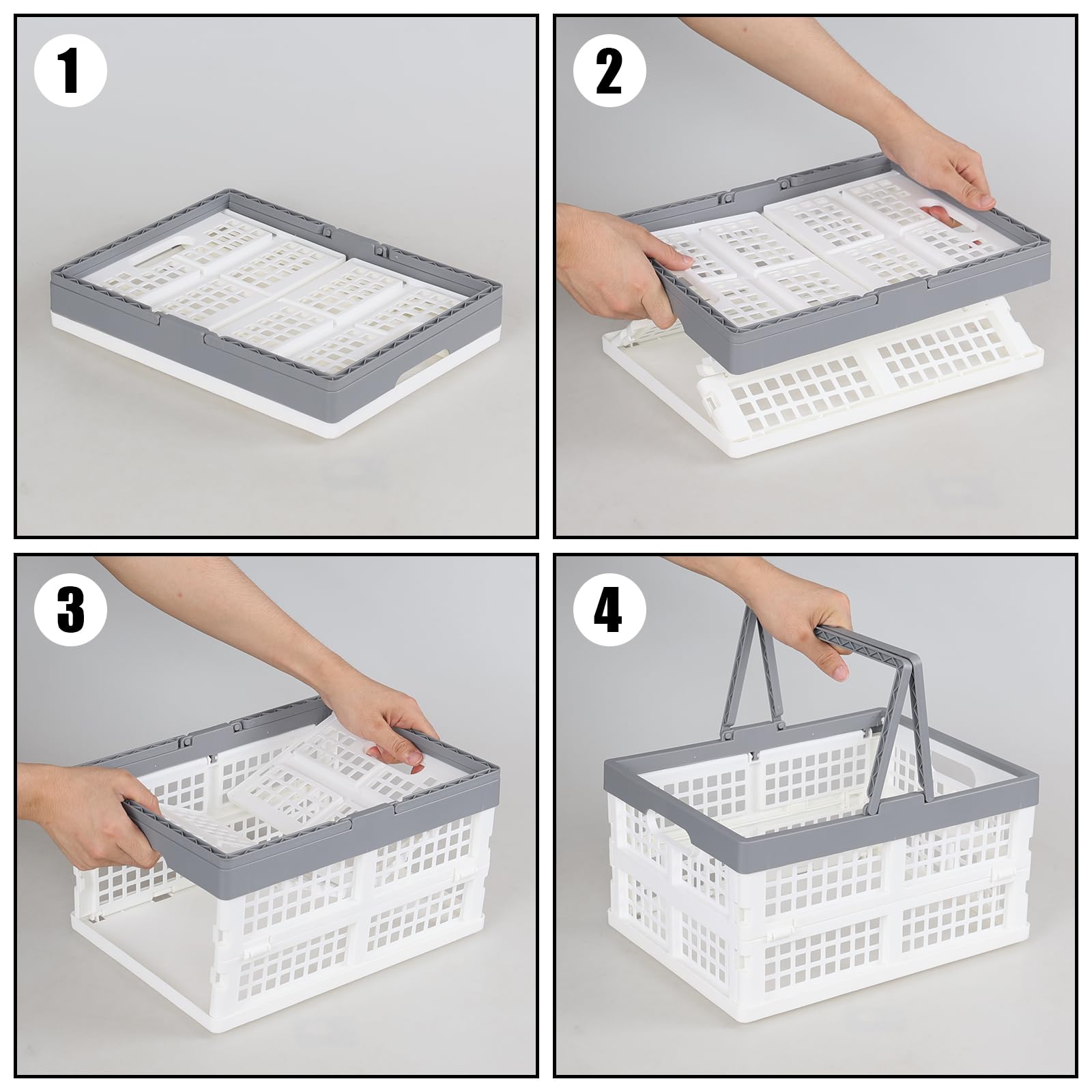 1

2

3

4