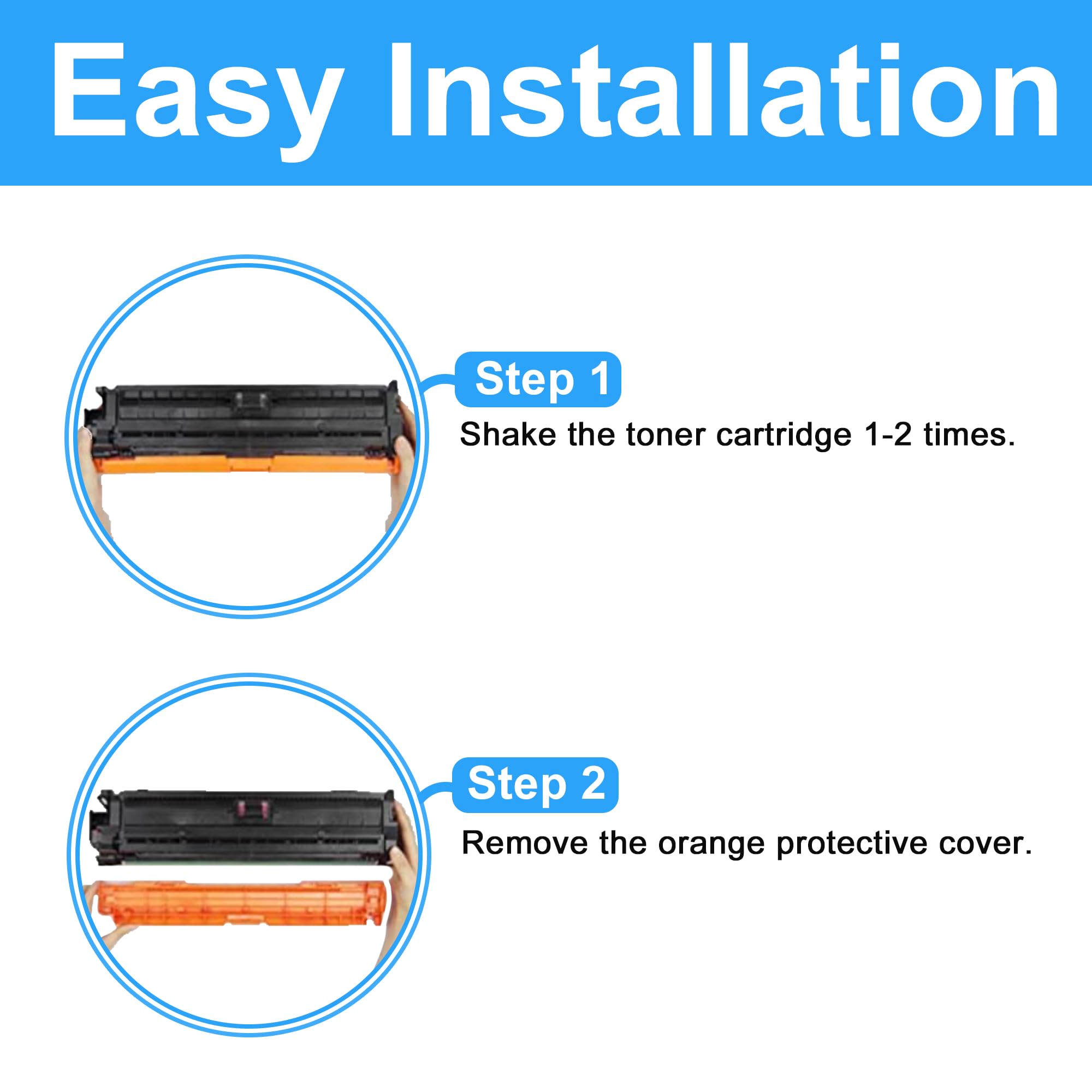 Easy Installation

Step 1

Shake the toner cartridge 1-2 times.

Step 2

Remove the orange protective cover.