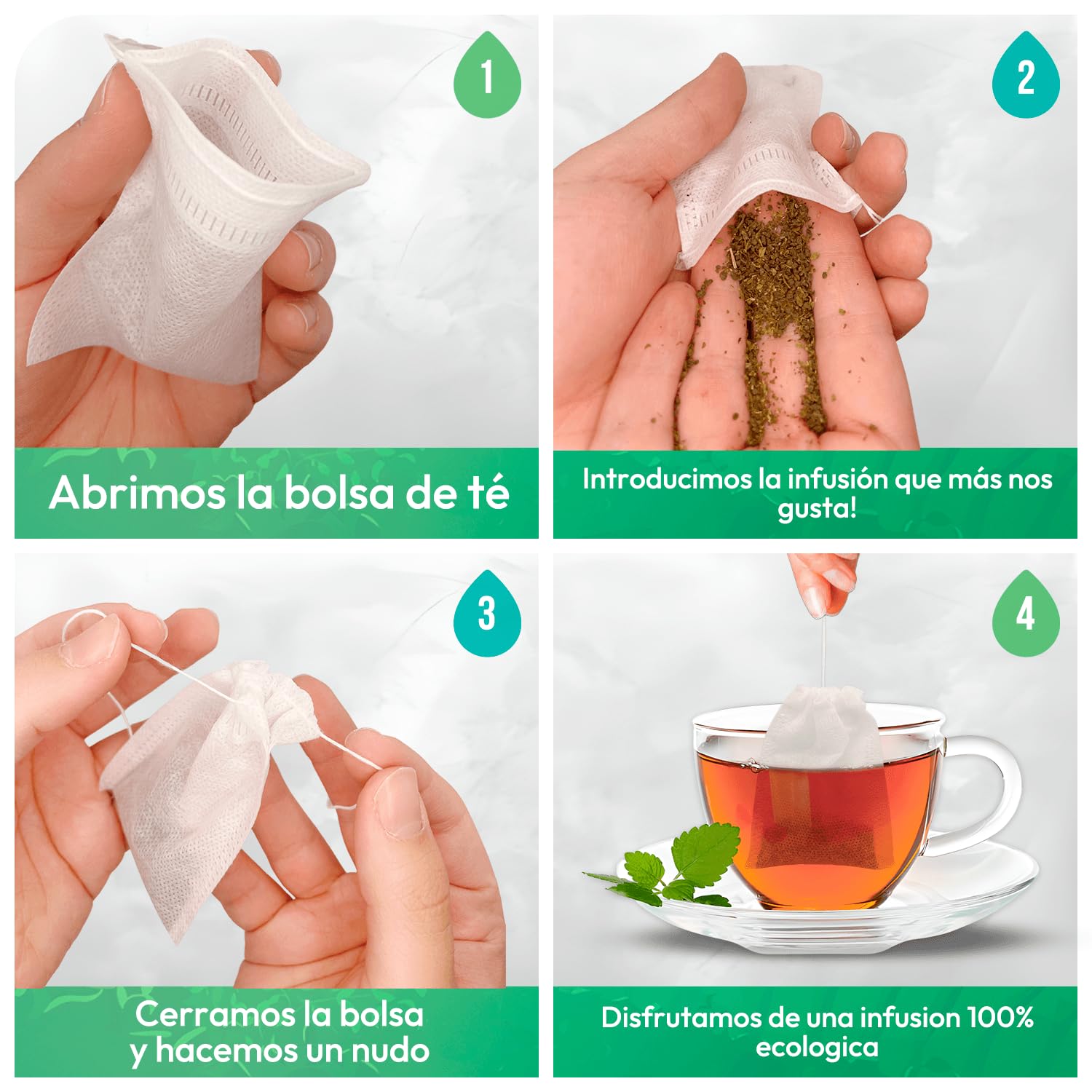 1

Abrimos la bolsa de té

2

Introducimos la infusión que más nos gusta!

3

Cerramos la bolsa y hacemos un nudo

4

Disfrutamos de una infusion 100% ecologica